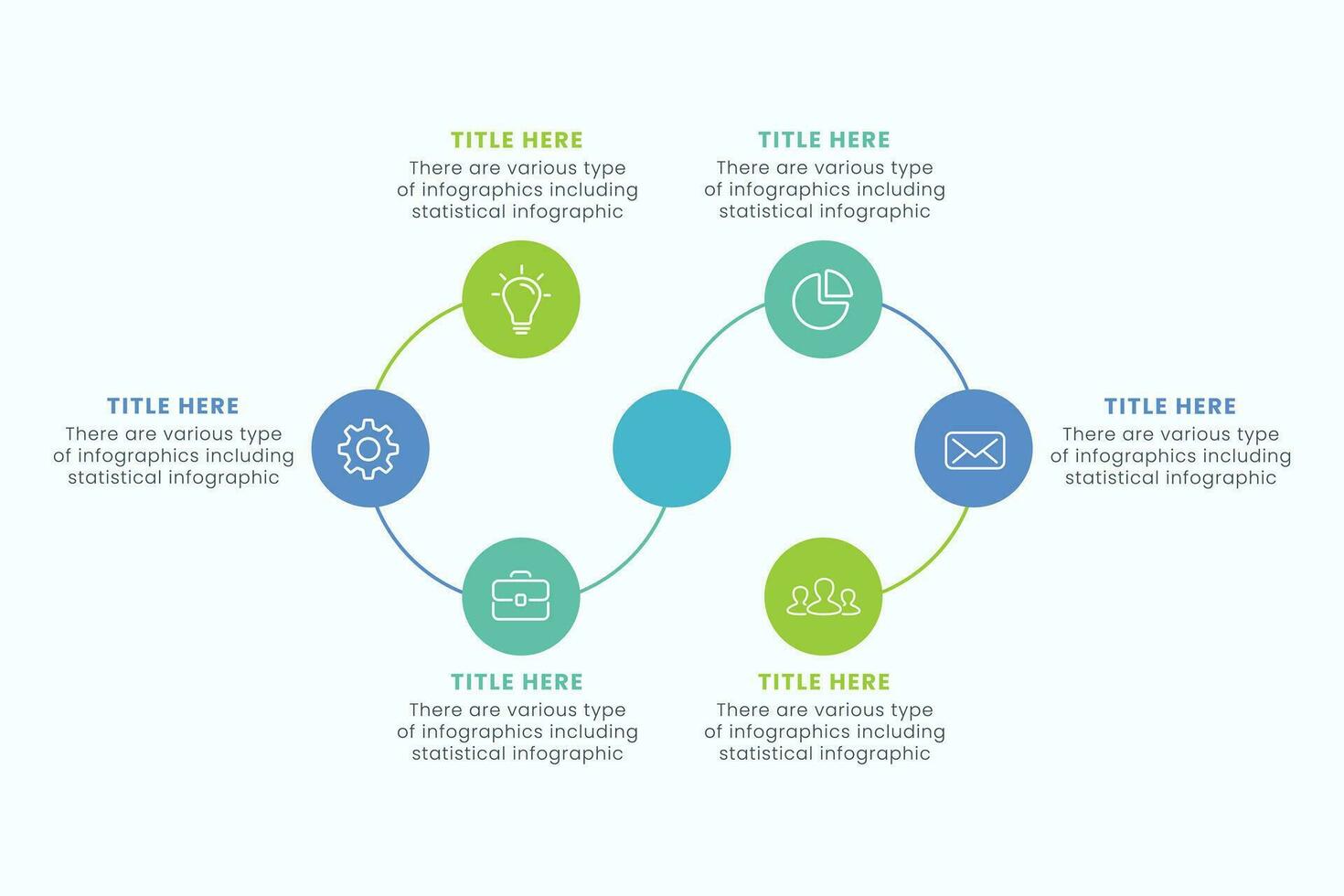 TITLE HERE
There are various type of infographics including statistical infographic

TITLE HERE
There are various type of infographics including statistical infographic

TITLE HERE
There are various type of infographics including statistical infographic

TITLE HERE
There are various type of infographics including statistical infographic

TITLE HERE
There are various type of infographics including statistical infographic

TITLE HERE
There are various type of infographics including statistical infographic