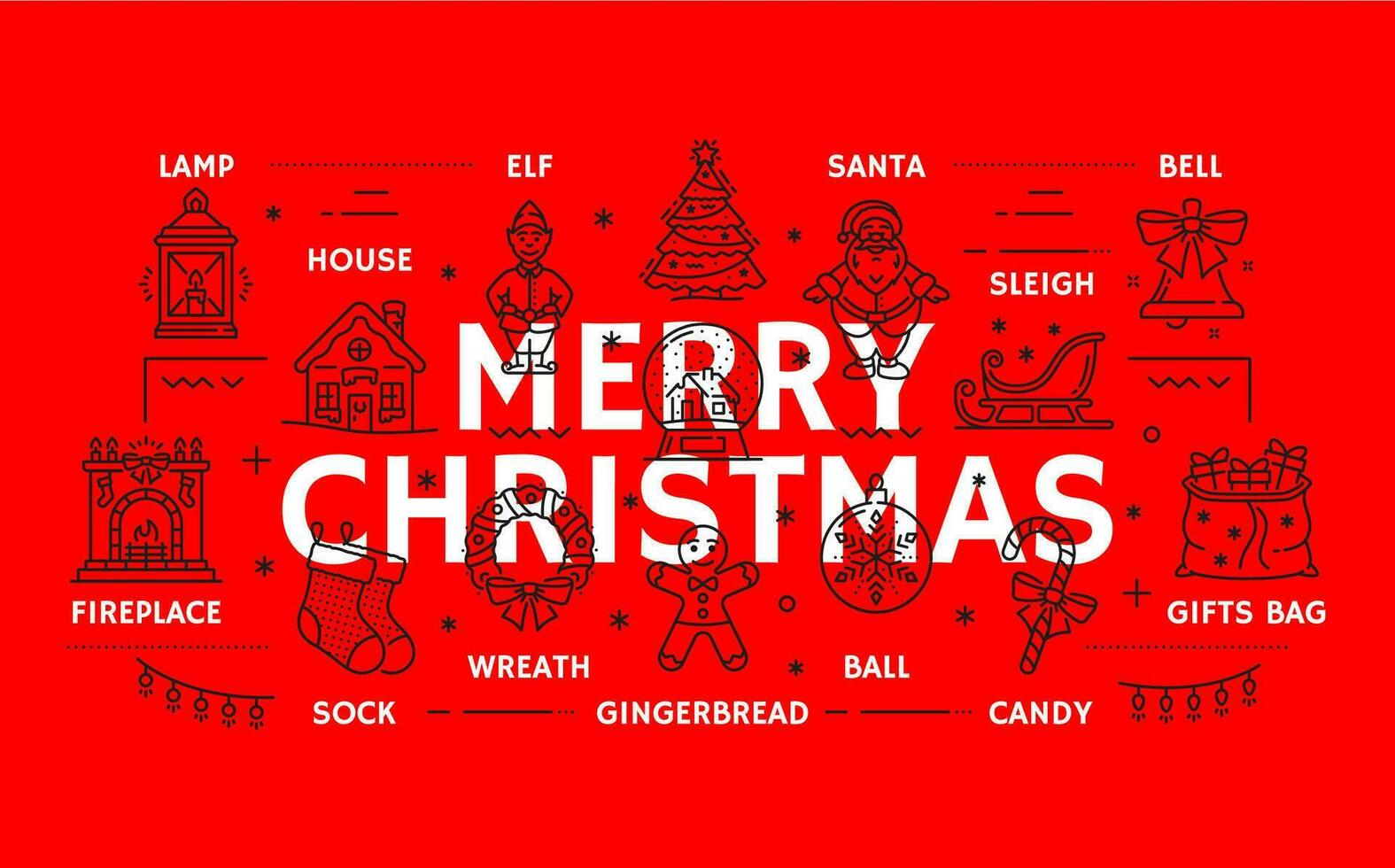 LAMP ELF SANTA BELL

HOUSE SLEIGH

MERRY CHRISTMAS

FIREPLACE GIFTS BAG

WREATH BALL

SOCK GINGERBREAD CANDY