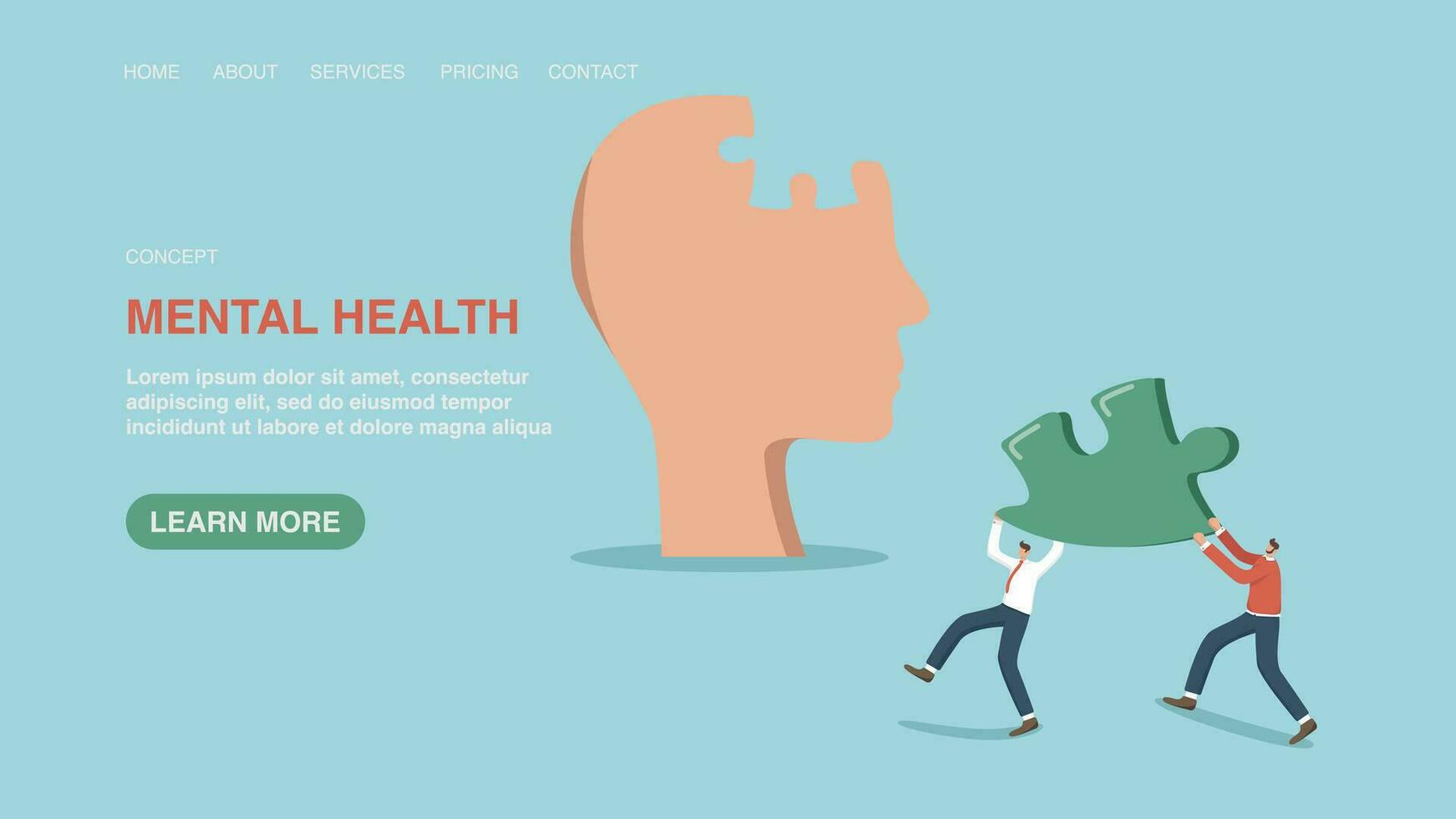 HOME ABOUT SERVICES PRICING CONTACT

CONCEPT

MENTAL HEALTH

Lorem ipsum dolor sit amet, consectetur adipiscing elit, sed do eiusmod tempor incididunt ut labore et dolore magna aliqua

LEARN MORE