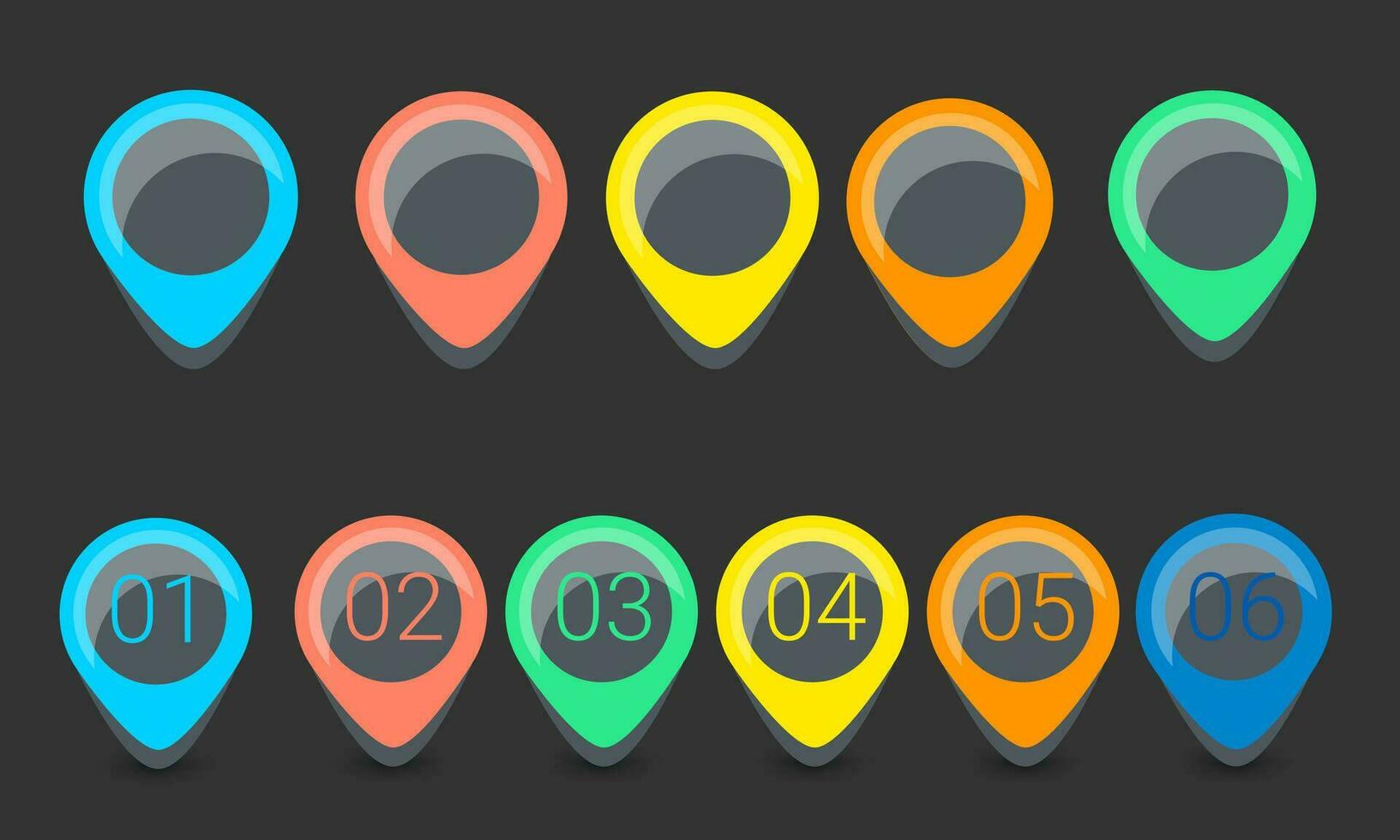 01 02 03 04 05 06