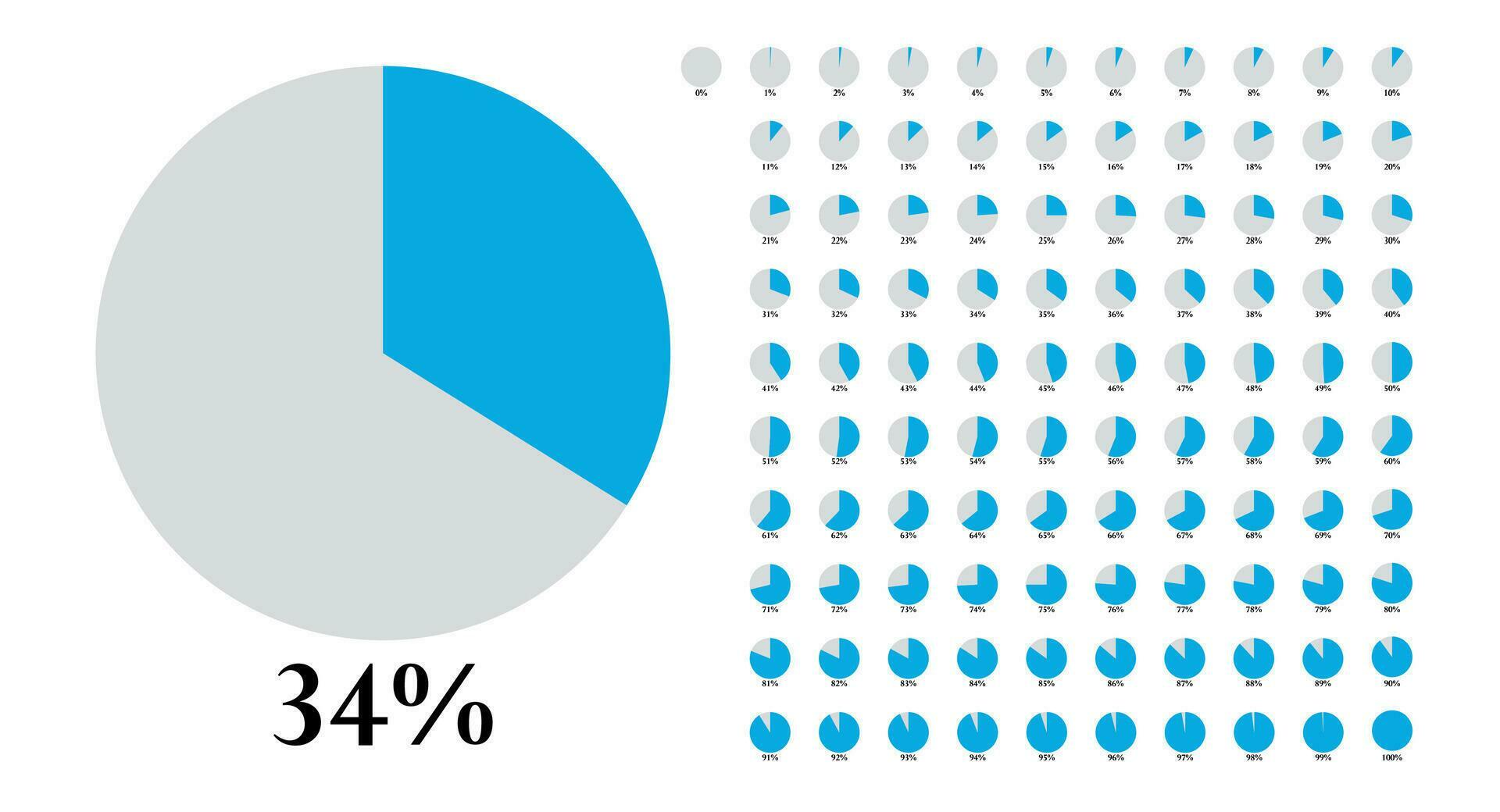 34%

0% 1% 2% 3% 4% 5% 6% 7% 8% 9% 10%
11% 12% 13% 14% 15% 16% 17% 18% 19% 20%
21% 22% 23% 24% 25% 26% 27% 28% 29% 30%
31% 32% 33% 34% 35% 36% 37% 38% 39% 40%
41% 42% 43% 44% 45% 46% 47% 48% 49% 50%
51% 52% 53% 54% 55% 56% 57% 58% 59% 60%
61% 62% 63% 64% 65% 66% 67% 68% 69% 70%
71% 72% 73% 74% 75% 76% 77% 78% 79% 80%
81% 82% 83% 84% 85% 86% 87% 88% 89% 90%
91% 92% 93% 94% 95% 96% 97% 98% 99% 100%