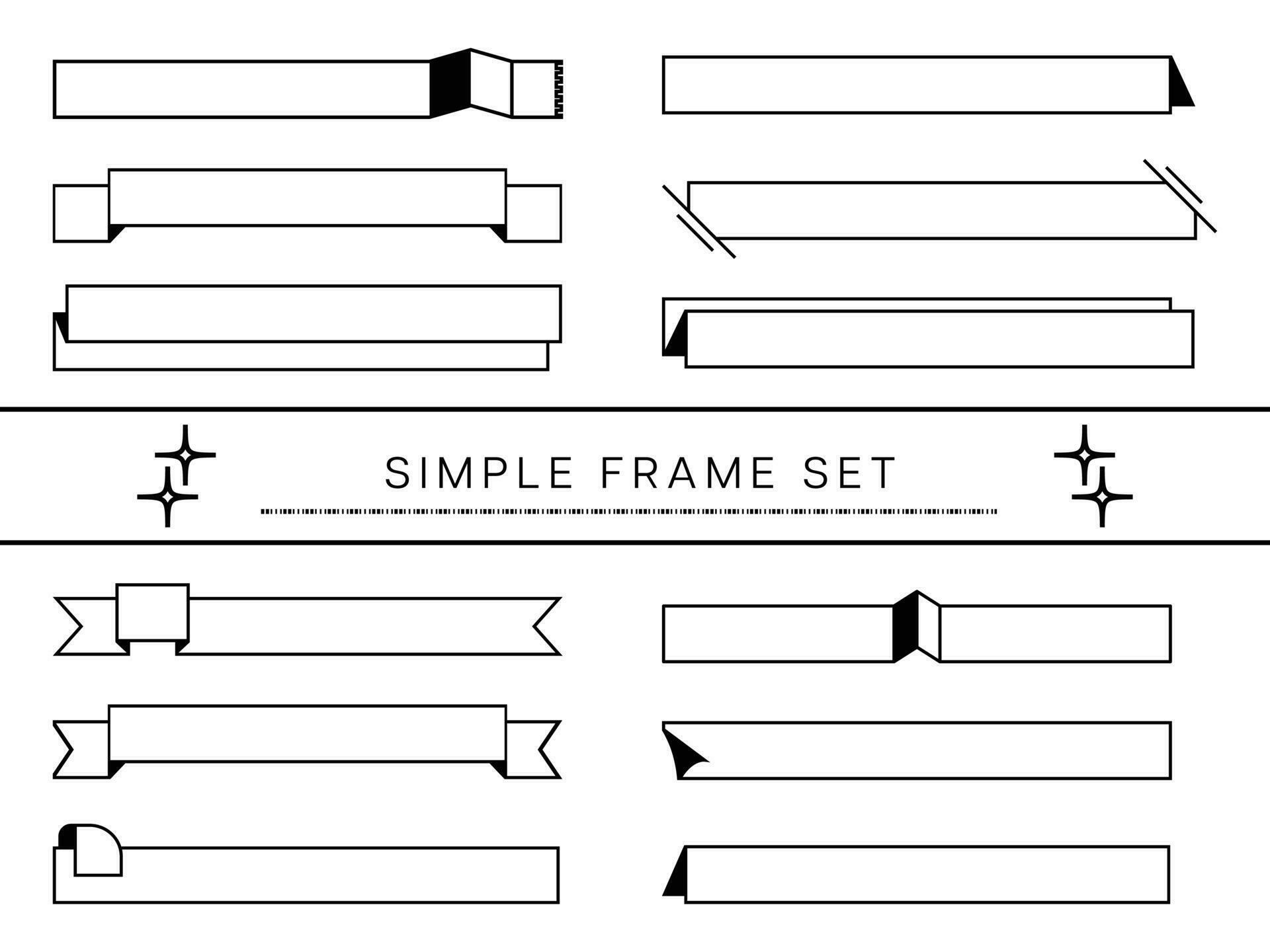 SIMPLE FRAME SET