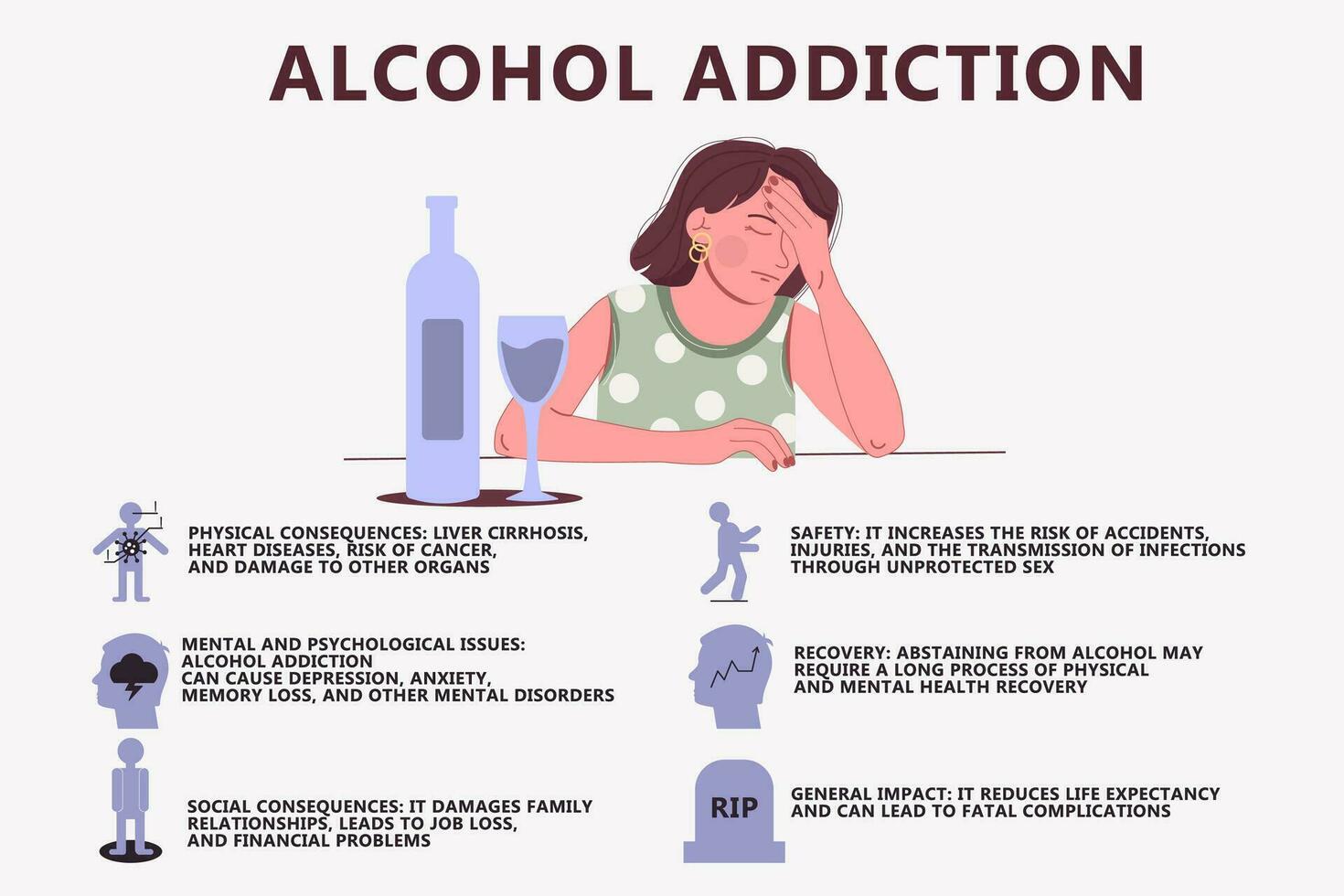 ALCOHOL ADDICTION

PHYSICAL CONSEQUENCES: LIVER CIRRHOSIS, HEART DISEASES, RISK OF CANCER, AND DAMAGE TO OTHER ORGANS

MENTAL AND PSYCHOLOGICAL ISSUES: ALCOHOL ADDICTION CAN CAUSE DEPRESSION, ANXIETY, MEMORY LOSS, AND OTHER MENTAL DISORDERS

SOCIAL CONSEQUENCES: IT DAMAGES FAMILY RELATIONSHIPS, LEADS TO JOB LOSS, AND FINANCIAL PROBLEMS

SAFETY: IT INCREASES THE RISK OF ACCIDENTS, INJURIES, AND THE TRANSMISSION OF INFECTIONS THROUGH UNPROTECTED SEX

RECOVERY: ABSTAINING FROM ALCOHOL MAY REQUIRE A LONG PROCESS OF PHYSICAL AND MENTAL HEALTH RECOVERY

RIP

GENERAL IMPACT: IT REDUCES LIFE EXPECTANCY AND CAN LEAD TO FATAL COMPLICATIONS