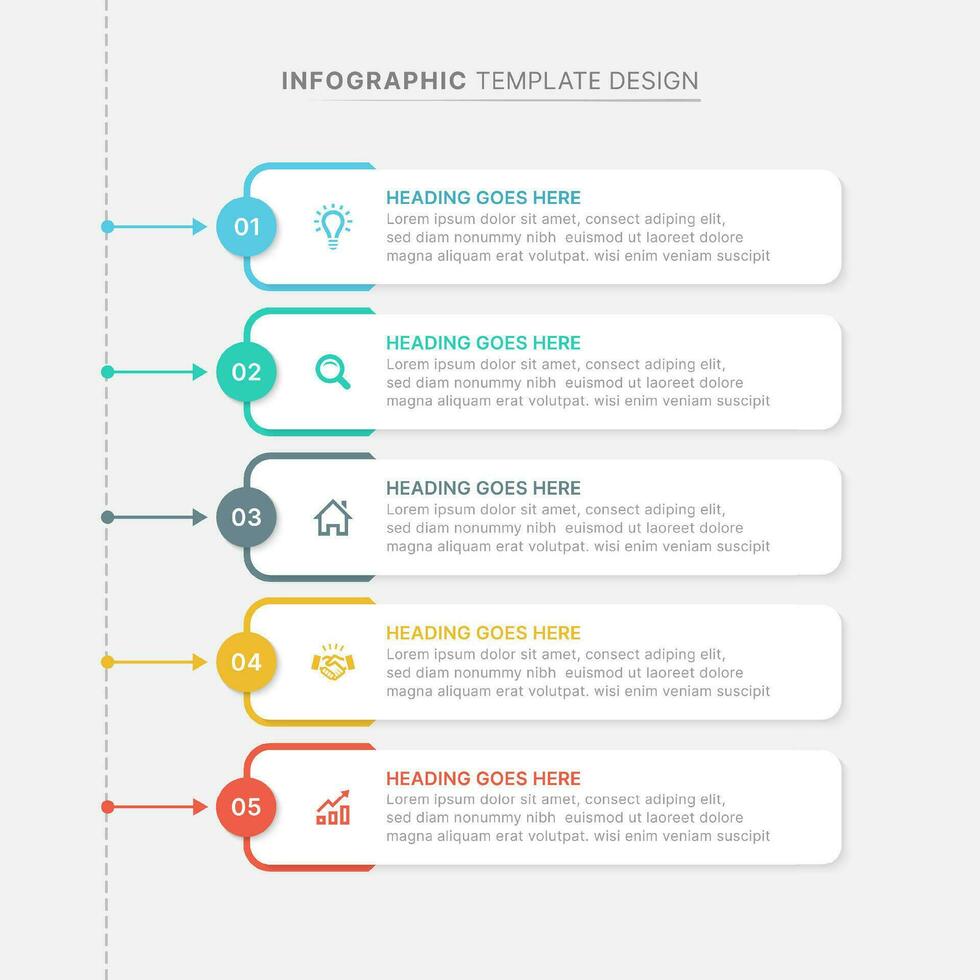 INFOGRAPHIC TEMPLATE DESIGN

01

HEADING GOES HERE
Lorem ipsum dolor sit amet, consect adiping elit, sed diam nonummy nibh euismod ut laoreet dolore magna aliquam erat volutpat. wisi enim veniam suscipit

02

HEADING GOES HERE
Lorem ipsum dolor sit amet, consect adiping elit, sed diam nonummy nibh euismod ut laoreet dolore magna aliquam erat volutpat. wisi enim veniam suscipit

03

HEADING GOES HERE
Lorem ipsum dolor sit amet, consect adiping elit, sed diam nonummy nibh euismod ut laoreet dolore magna aliquam erat volutpat. wisi enim veniam suscipit

04

HEADING GOES HERE
Lorem ipsum dolor sit amet, consect adiping elit, sed diam nonummy nibh euismod ut laoreet dolore magna aliquam erat volutpat. wisi enim veniam suscipit

05

HEADING GOES HERE
Lorem ipsum dolor sit amet, consect adiping elit, sed diam nonummy nibh euismod ut laoreet dolore magna aliquam erat volutpat. wisi enim veniam suscipit