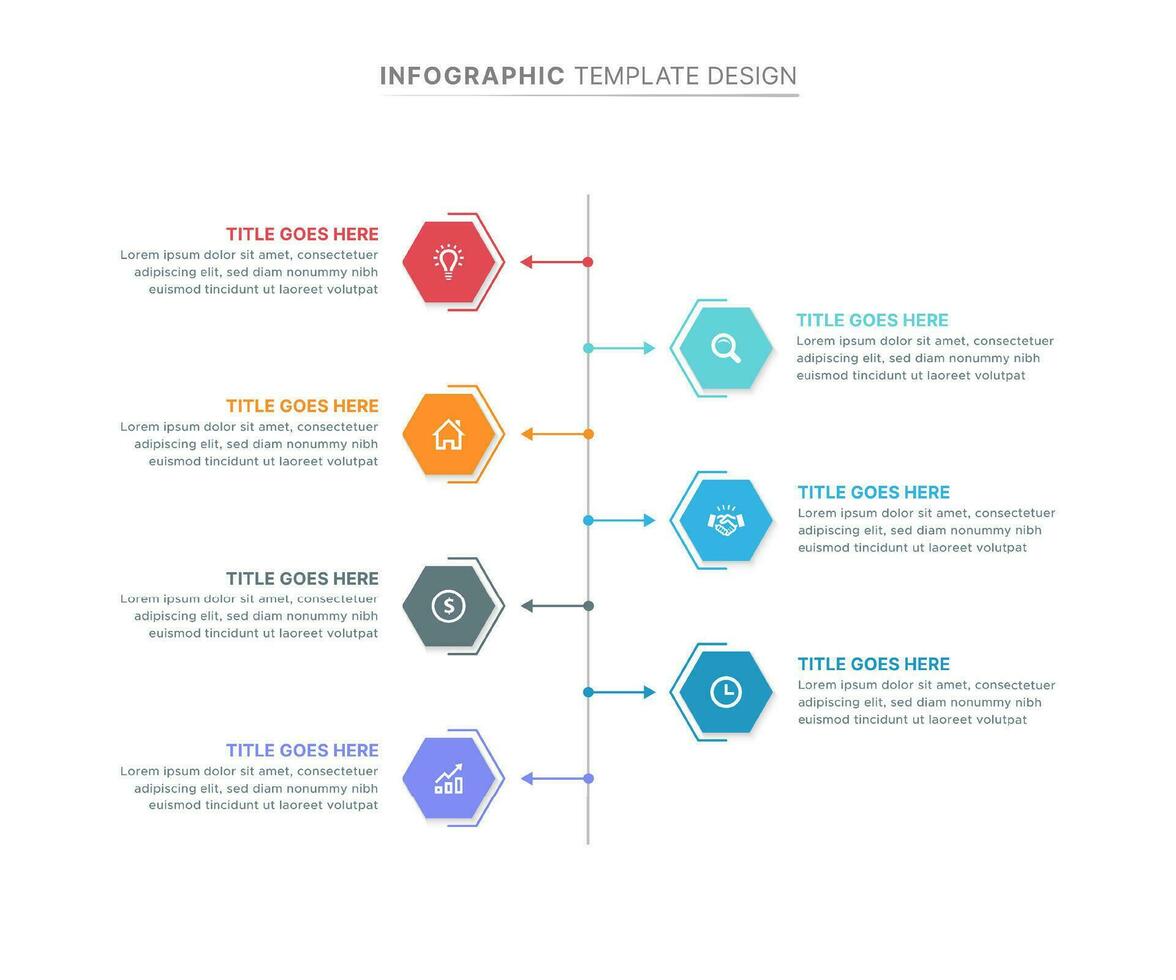 INFOGRAPHIC TEMPLATE DESIGN

TITLE GOES HERE
Lorem ipsum dolor sit amet, consectetuer adipiscing elit, sed diam nonummy nibh euismod tincidunt ut laoreet volutpat

TITLE GOES HERE
Lorem ipsum dolor sit amet, consectetuer adipiscing elit, sed diam nonummy nibh euismod tincidunt ut laoreet volutpat

TITLE GOES HERE
Lorem ipsum dolor sit amet, consectetuer adipiscing elit, sed diam nonummy nibh euismod tincidunt ut laoreet volutpat

TITLE GOES HERE
Lorem ipsum dolor sit amet, consectetuer adipiscing elit, sed diam nonummy nibh euismod tincidunt ut laoreet volutpat

TITLE GOES HERE
Lorem ipsum dolor sit amet, consectetuer adipiscing elit, sed diam nonummy nibh euismod tincidunt ut laoreet volutpat

TITLE GOES HERE
Lorem ipsum dolor sit amet, consectetuer adipiscing elit, sed diam nonummy nibh euismod tincidunt ut laoreet volutpat

TITLE GOES HERE
Lorem ipsum dolor sit amet, consectetuer adipiscing elit, sed diam nonummy nibh euismod tincidunt ut laoreet volutpat