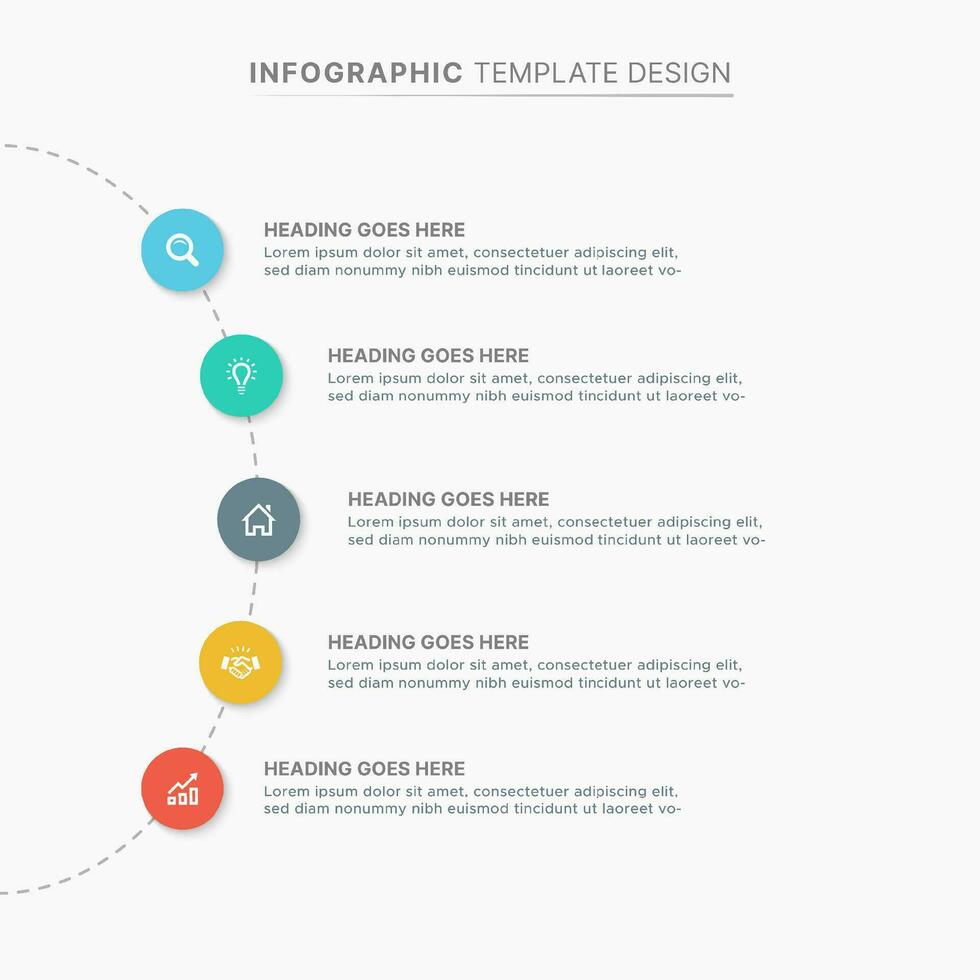 INFOGRAPHIC TEMPLATE DESIGN

HEADING GOES HERE
Lorem ipsum dolor sit amet, consectetuer adipiscing elit, sed diam nonummy nibh euismod tincidunt ut laoreet vo-

HEADING GOES HERE
Lorem ipsum dolor sit amet, consectetuer adipiscing elit, sed diam nonummy nibh euismod tincidunt ut laoreet vo-

HEADING GOES HERE
Lorem ipsum dolor sit amet, consectetuer adipiscing elit, sed diam nonummy nibh euismod tincidunt ut laoreet vo-

HEADING GOES HERE
Lorem ipsum dolor sit amet, consectetuer adipiscing elit, sed diam nonummy nibh euismod tincidunt ut laoreet vo-

HEADING GOES HERE
Lorem ipsum dolor sit amet, consectetuer adipiscing elit, sed diam nonummy nibh euismod tincidunt ut laoreet vo-