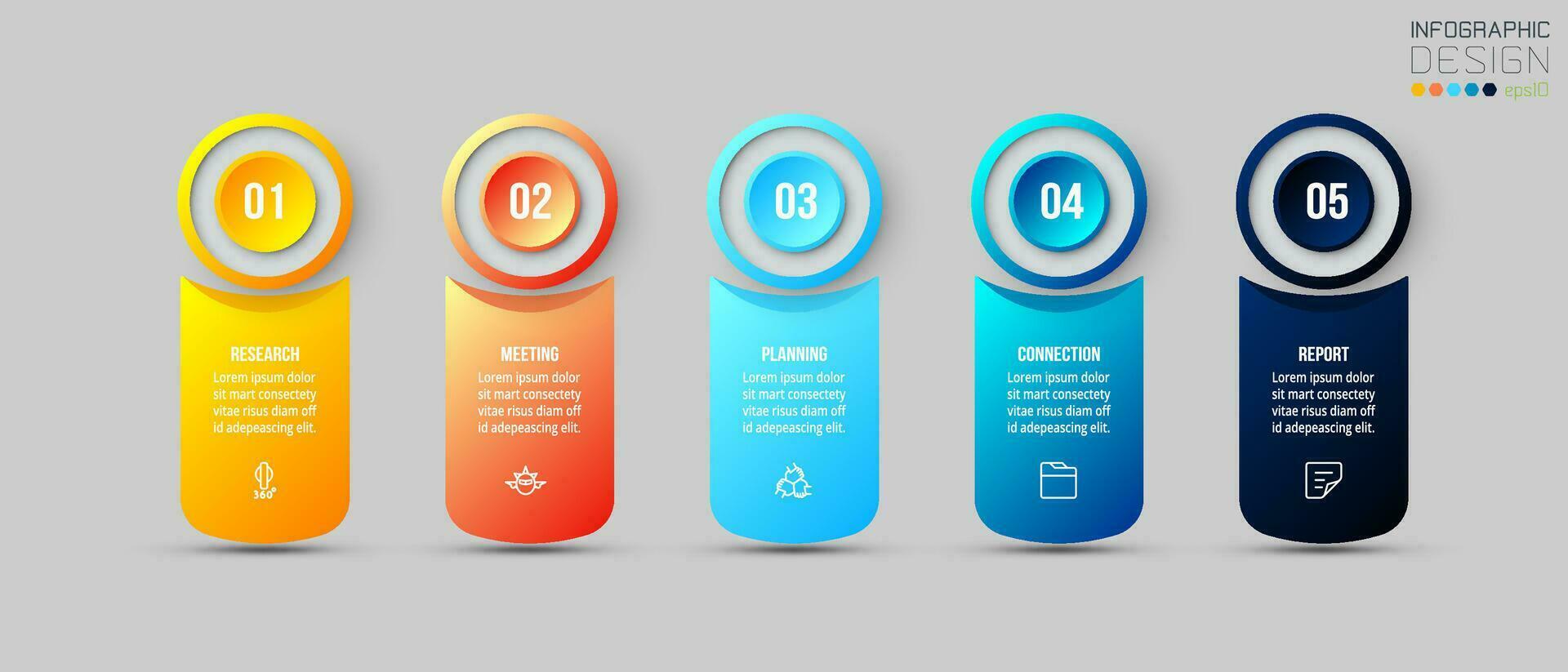 INFOGRAPHIC
DESIGN
eps10

01
RESEARCH
Lorem ipsum dolor sit mart consectety vitae risus diam off id adepeascing elit.
360°

02
MEETING
Lorem ipsum dolor sit mart consectety vitae risus diam off id adepeascing elit.

03
PLANNING
Lorem ipsum dolor sit mart consectety vitae risus diam off id adepeascing elit.

04
CONNECTION
Lorem ipsum dolor sit mart consectety vitae risus diam off id adepeascing elit.

05
REPORT
Lorem ipsum dolor sit mart consectety vitae risus diam off id adepeascing elit.