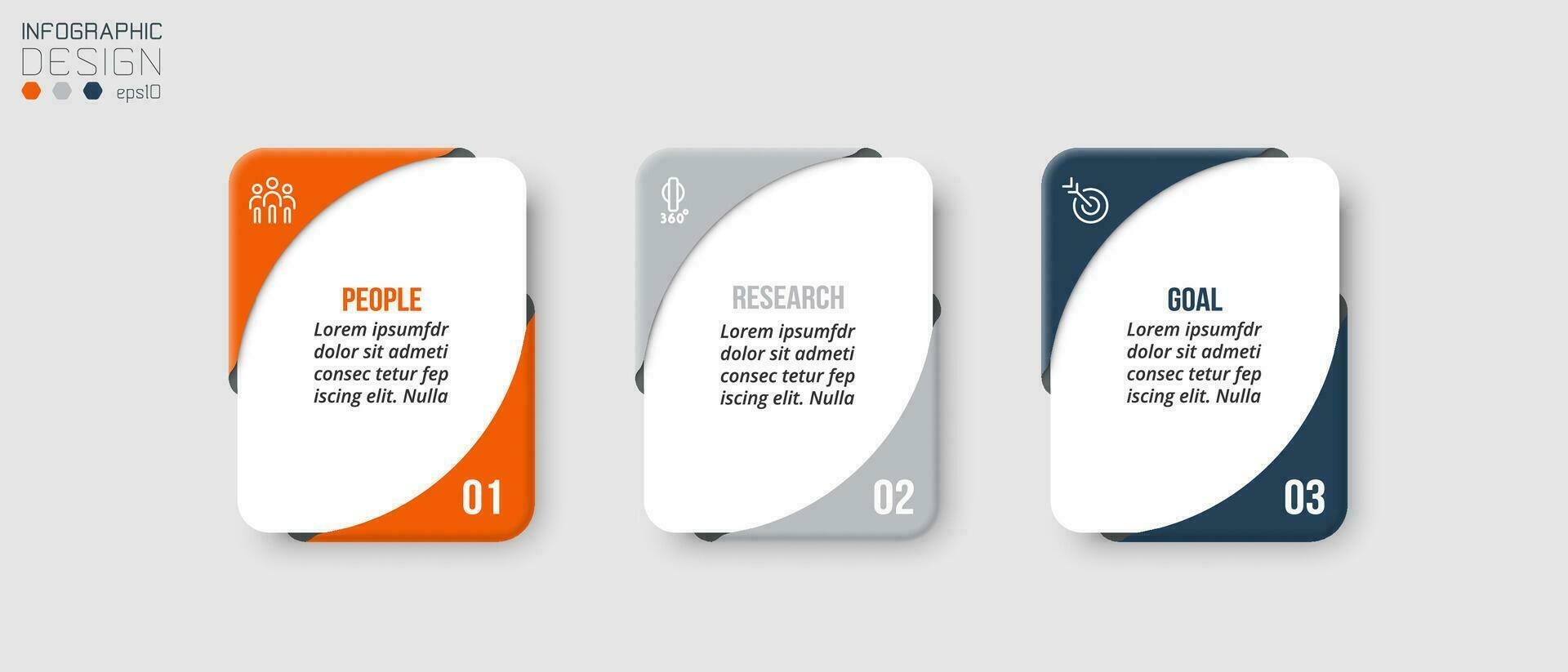 INFOGRAPHIC
DESIGN
eps10

PEOPLE
Lorem ipsumfdr dolor sit admeti consec tetur fep iscing elit. Nulla

01

360°

RESEARCH
Lorem ipsumfdr dolor sit admeti consec tetur fep iscing elit. Nulla

02

GOAL
Lorem ipsumfdr dolor sit admeti consec tetur fep iscing elit. Nulla

03