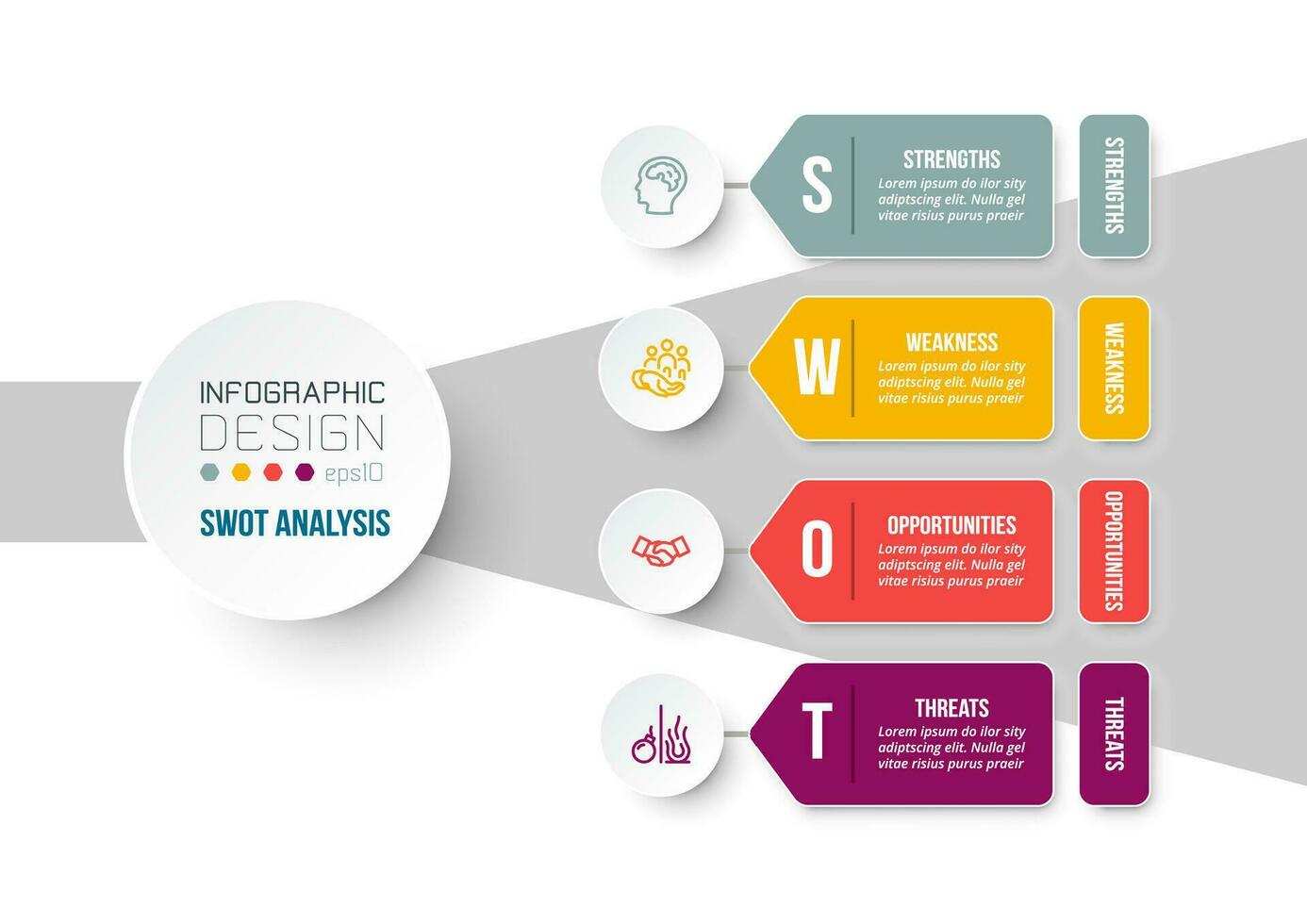 INFOGRAPHIC
DESIGN
eps10
SWOT ANALYSIS

S
STRENGTHS
Lorem ipsum do ilor sity adiptscing elit. Nulla gel vitae risius purus praeir
STRENGTHS

W
WEAKNESS
Lorem ipsum do ilor sity adiptscing elit. Nulla gel vitae risius purus praeir
WEAKNESS

O
OPPORTUNITIES
Lorem ipsum do ilor sity adiptscing elit. Nulla gel vitae risius purus praeir
OPPORTUNITIES

T
THREATS
Lorem ipsum do ilor sity adiptscing elit. Nulla gel vitae risius purus praeir
THREATS