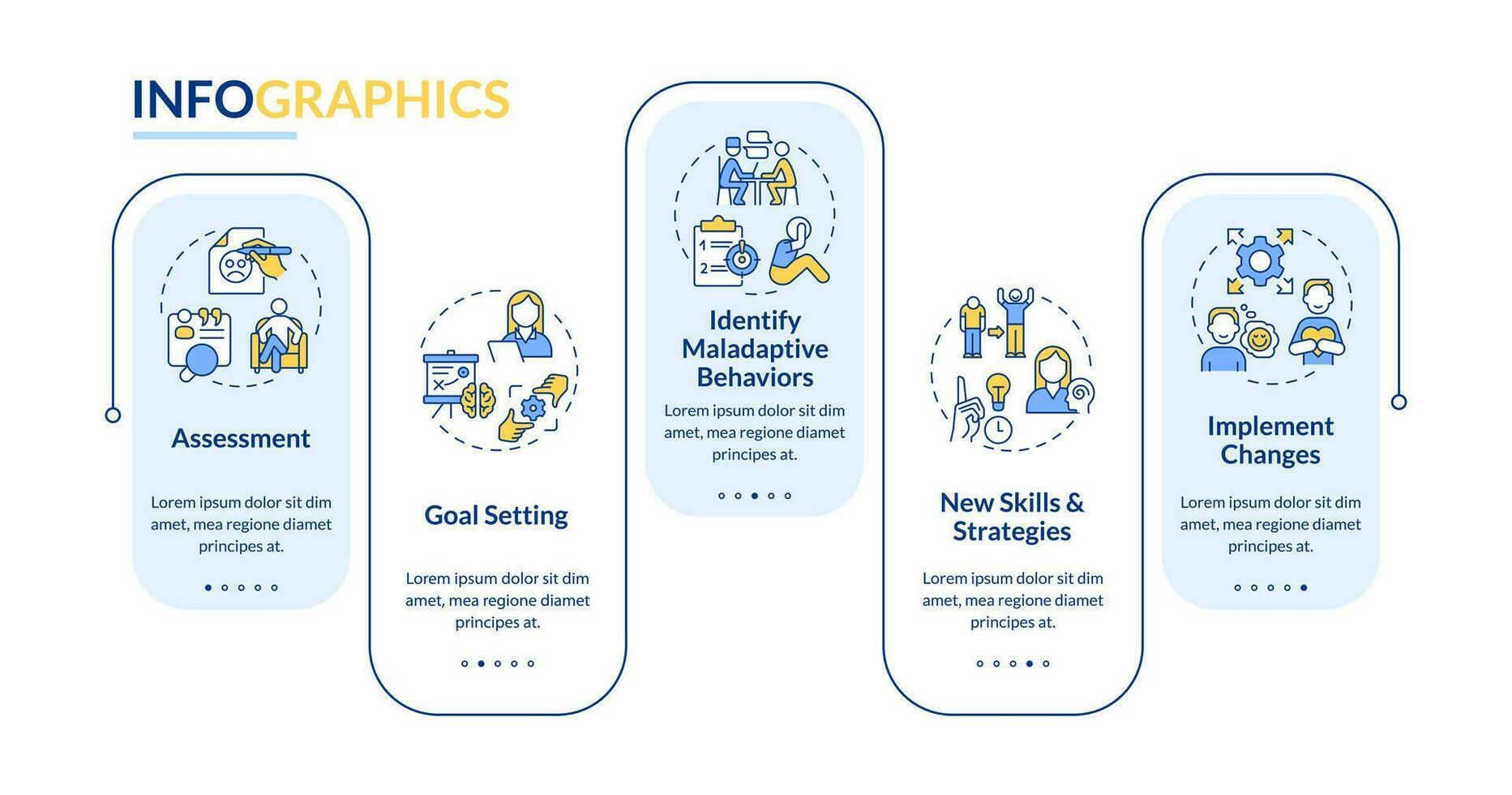 INFOGRAPHICS

Assessment

Lorem ipsum dolor sit dim amet, mea regione diamet principes at.

Goal Setting

Lorem ipsum dolor sit dim amet, mea regione diamet principes at.

Identify Maladaptive Behaviors

Lorem ipsum dolor sit dim amet, mea regione diamet principes at.

New Skills & Strategies

Lorem ipsum dolor sit dim amet, mea regione diamet principes at.

Implement Changes

Lorem ipsum dolor sit dim amet, mea regione diamet principes at.