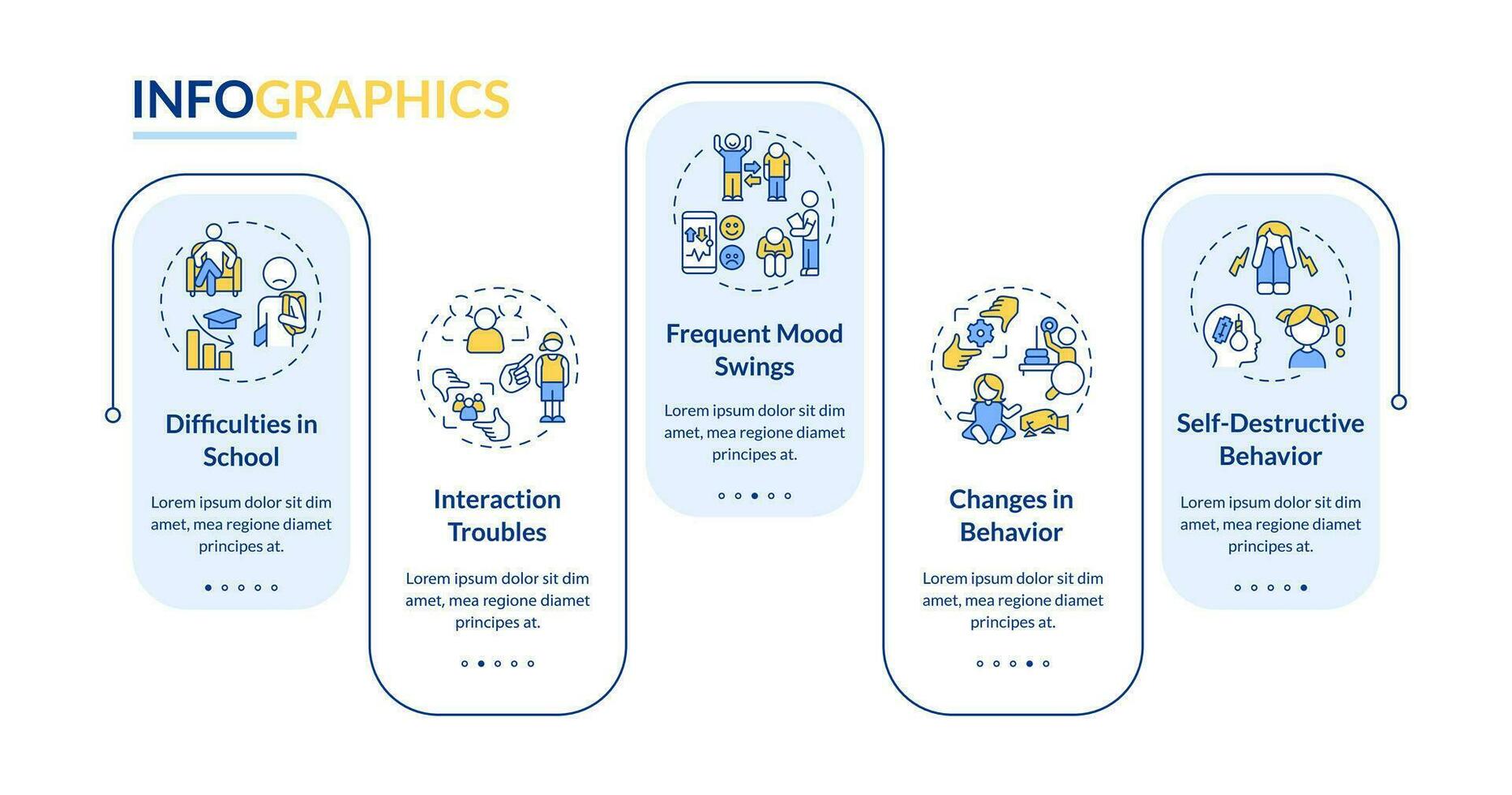 INFOGRAPHICS

Difficulties in School

Lorem ipsum dolor sit dim amet, mea regione diamet principes at.

Interaction Troubles

Lorem ipsum dolor sit dim amet, mea regione diamet principes at.

Frequent Mood Swings

Lorem ipsum dolor sit dim amet, mea regione diamet principes at.

Changes in Behavior

Lorem ipsum dolor sit dim amet, mea regione diamet principes at.

Self-Destructive Behavior

Lorem ipsum dolor sit dim amet, mea regione diamet principes at.