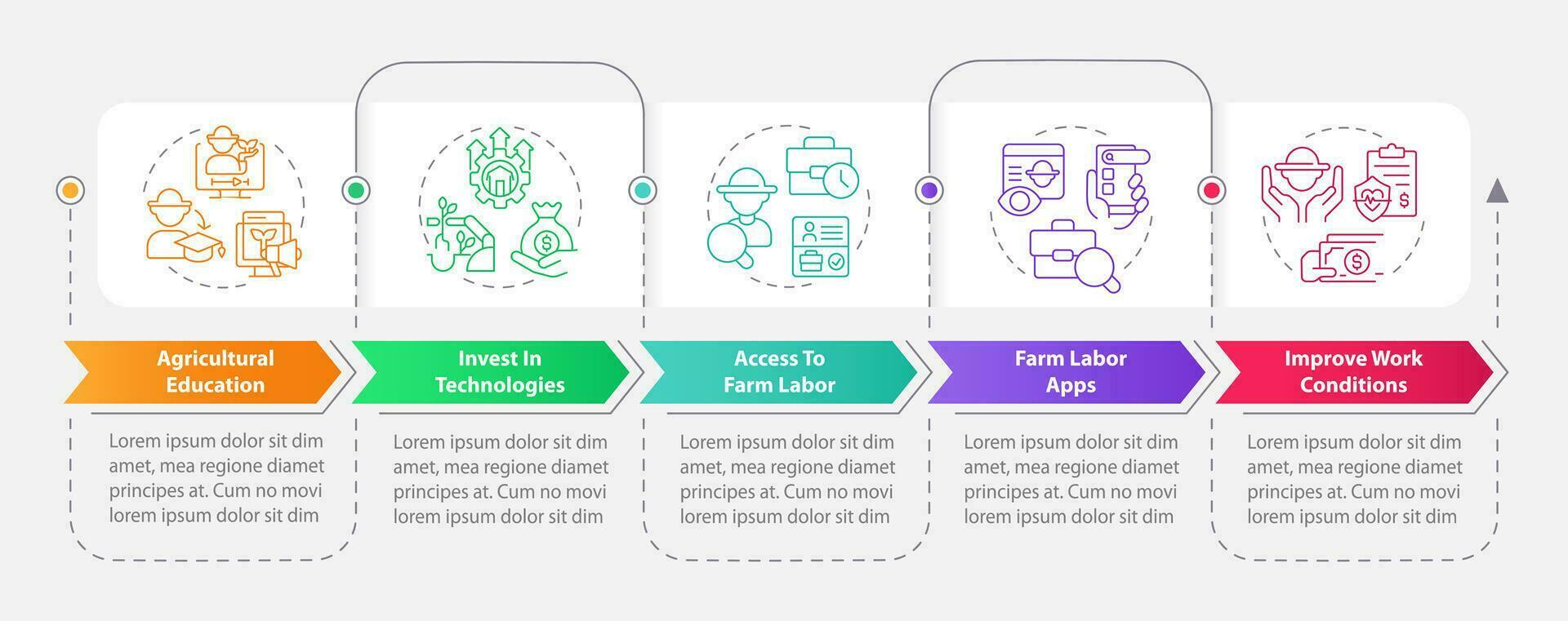 Agricultural Education

Lorem ipsum dolor sit dim amet, mea regione diamet principes at. Cum no movi lorem ipsum dolor sit dim

Invest In Technologies

Lorem ipsum dolor sit dim amet, mea regione diamet principes at. Cum no movi lorem ipsum dolor sit dim

Access To Farm Labor

Lorem ipsum dolor sit dim amet, mea regione diamet principes at. Cum no movi lorem ipsum dolor sit dim

Farm Labor Apps

Lorem ipsum dolor sit dim amet, mea regione diamet principes at. Cum no movi lorem ipsum dolor sit dim

Improve Work Conditions

Lorem ipsum dolor sit dim amet, mea regione diamet principes at. Cum no movi lorem ipsum dolor sit dim