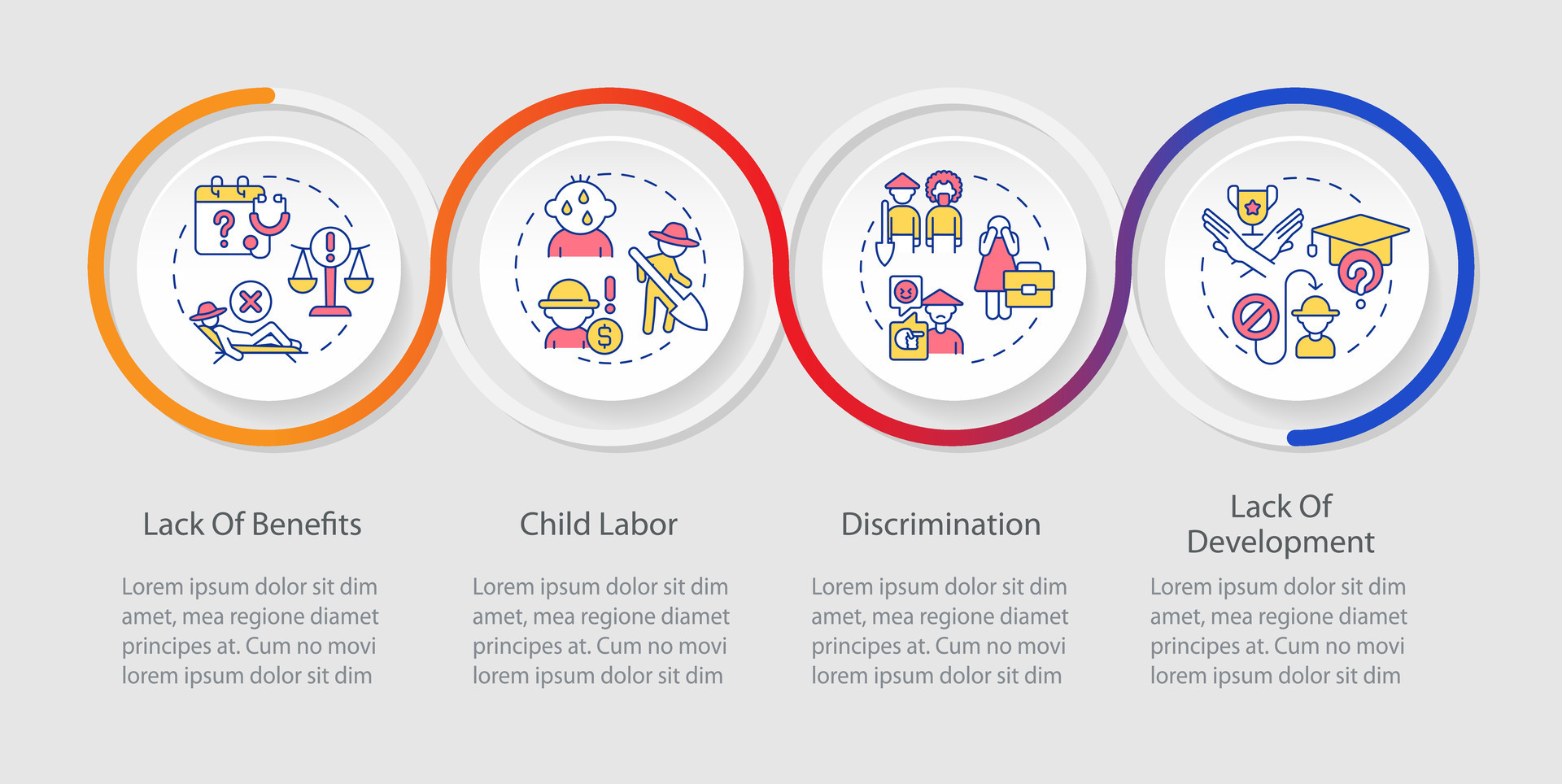 Lack Of Benefits

Lorem ipsum dolor sit dim amet, mea regione diamet principes at. Cum no movi lorem ipsum dolor sit dim

Child Labor

Lorem ipsum dolor sit dim amet, mea regione diamet principes at. Cum no movi lorem ipsum dolor sit dim

Discrimination

Lorem ipsum dolor sit dim amet, mea regione diamet principes at. Cum no movi lorem ipsum dolor sit dim

Lack Of Development

Lorem ipsum dolor sit dim amet, mea regione diamet principes at. Cum no movi lorem ipsum dolor sit dim