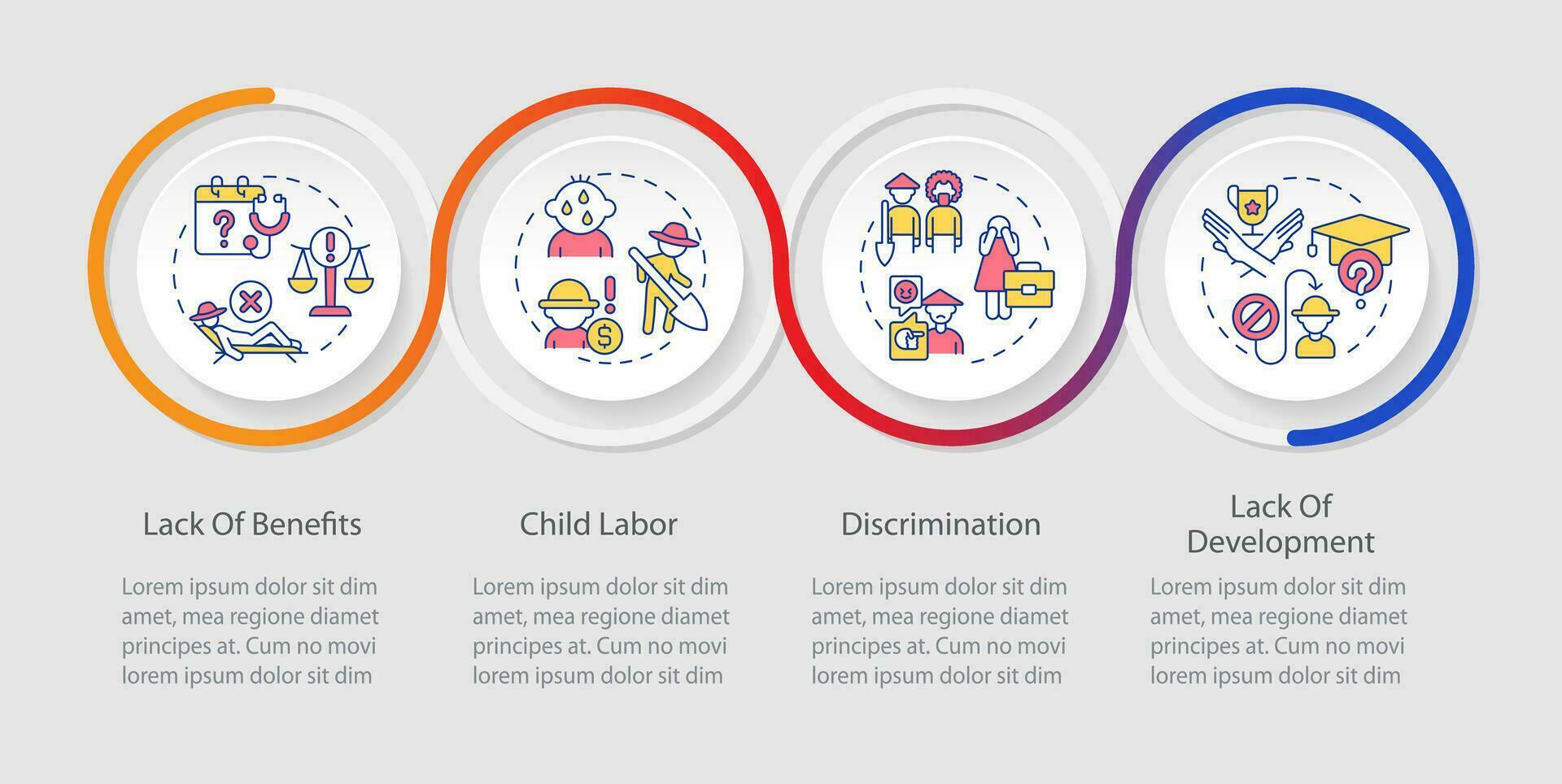 Lack Of Benefits

Lorem ipsum dolor sit dim amet, mea regione diamet principes at. Cum no movi lorem ipsum dolor sit dim

Child Labor

Lorem ipsum dolor sit dim amet, mea regione diamet principes at. Cum no movi lorem ipsum dolor sit dim

Discrimination

Lorem ipsum dolor sit dim amet, mea regione diamet principes at. Cum no movi lorem ipsum dolor sit dim

Lack Of Development

Lorem ipsum dolor sit dim amet, mea regione diamet principes at. Cum no movi lorem ipsum dolor sit dim