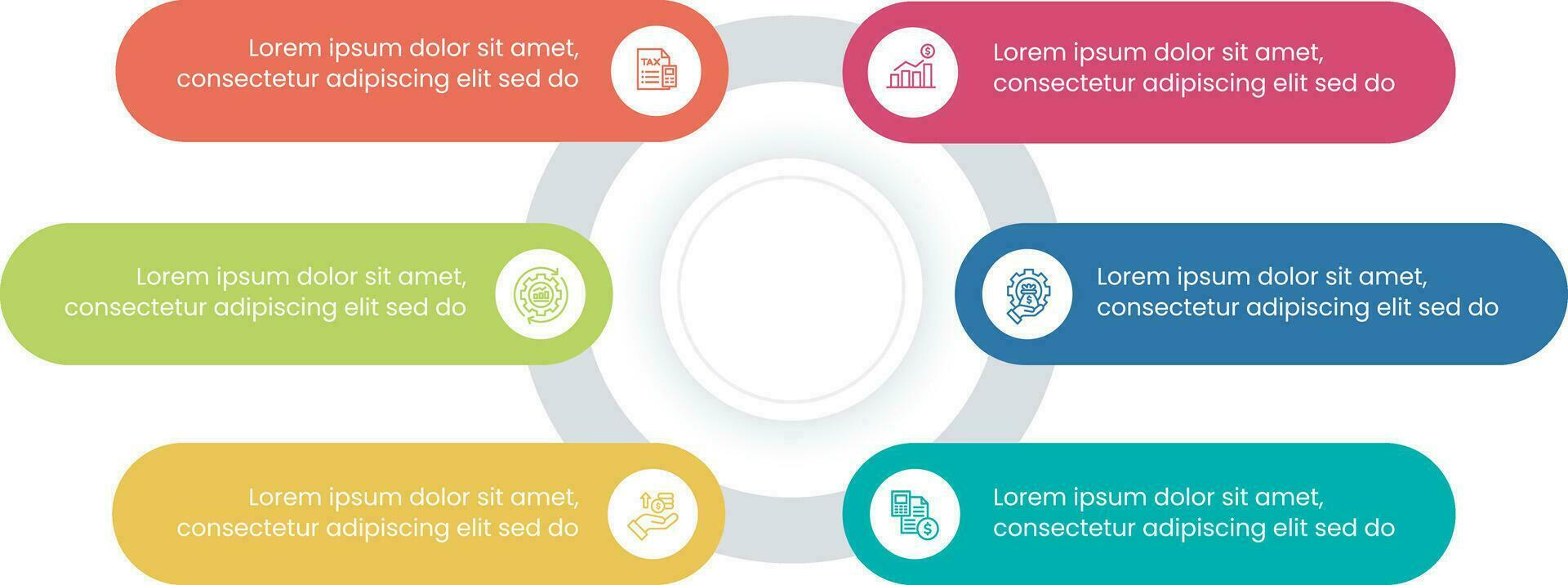 Lorem ipsum dolor sit amet, consectetur adipiscing elit sed do

TAX

Lorem ipsum dolor sit amet, consectetur adipiscing elit sed do

Lorem ipsum dolor sit amet, consectetur adipiscing elit sed do

Lorem ipsum dolor sit amet, consectetur adipiscing elit sed do

Lorem ipsum dolor sit amet, consectetur adipiscing elit sed do

Lorem ipsum dolor sit amet, consectetur adipiscing elit sed do