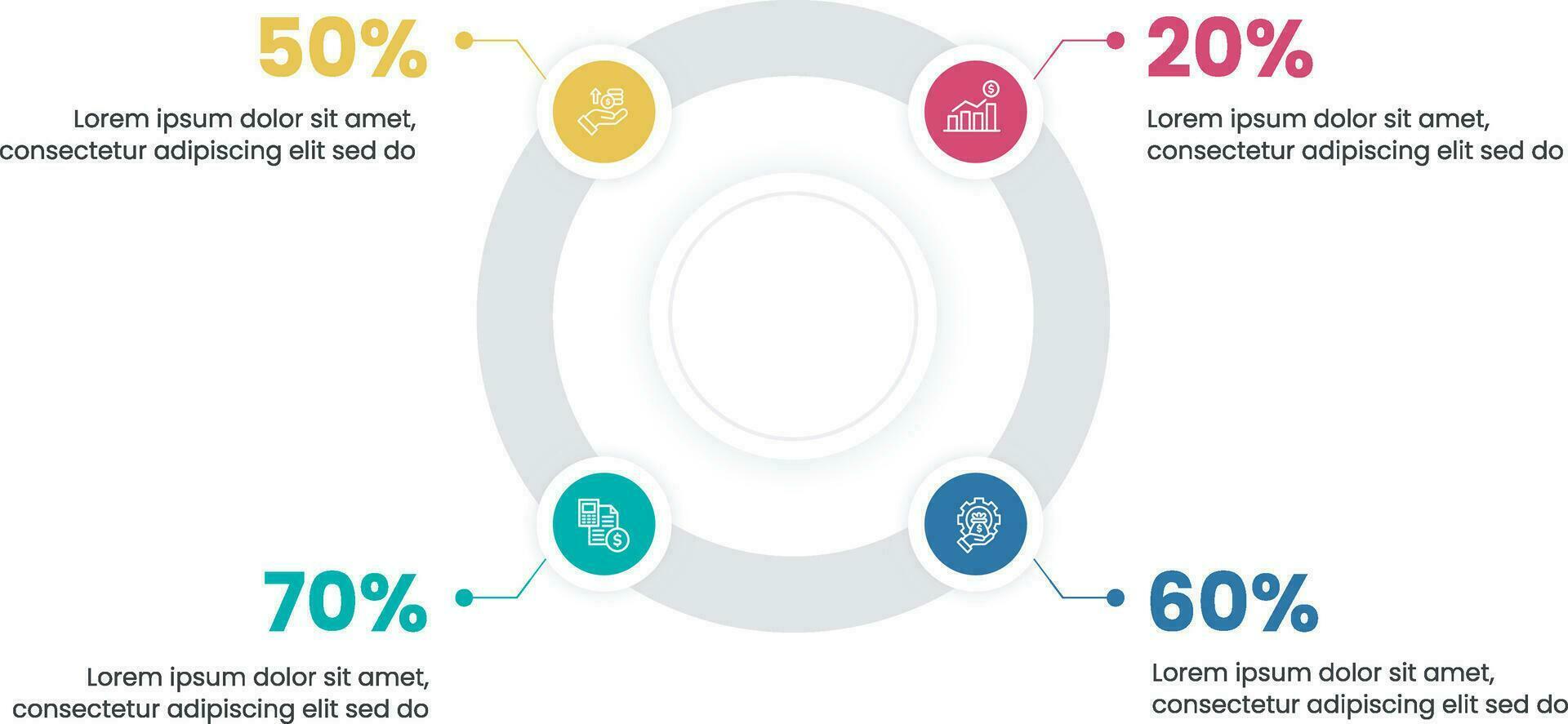 50%

Lorem ipsum dolor sit amet, consectetur adipiscing elit sed do

20%

Lorem ipsum dolor sit amet, consectetur adipiscing elit sed do

70%

Lorem ipsum dolor sit amet, consectetur adipiscing elit sed do

60%

Lorem ipsum dolor sit amet, consectetur adipiscing elit sed do