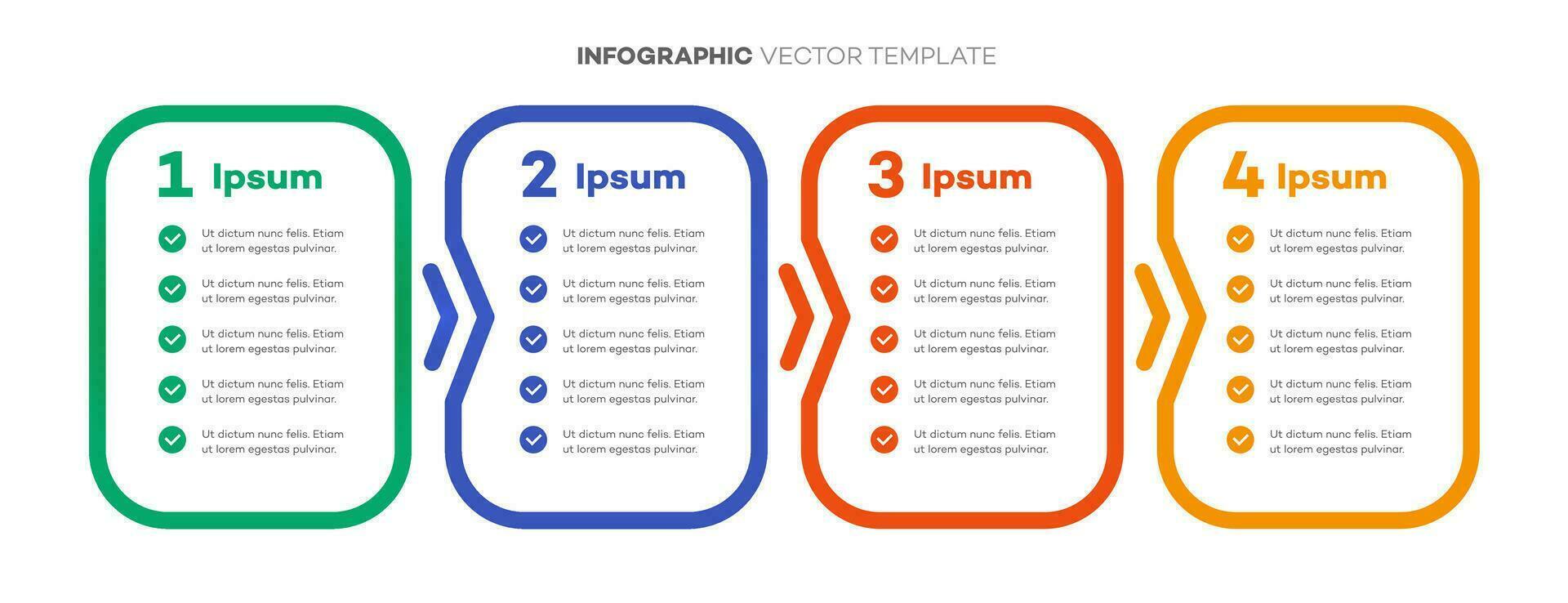 INFOGRAPHIC VECTOR TEMPLATE

1 Ipsum

Ut dictum nunc felis. Etiam ut lorem egestas pulvinar.

Ut dictum nunc felis. Etiam ut lorem egestas pulvinar.

Ut dictum nunc felis. Etiam ut lorem egestas pulvinar.

Ut dictum nunc felis. Etiam ut lorem egestas pulvinar.

Ut dictum nunc felis. Etiam ut lorem egestas pulvinar.

2 Ipsum

Ut dictum nunc felis. Etiam ut lorem egestas pulvinar.

Ut dictum nunc felis. Etiam ut lorem egestas pulvinar.

Ut dictum nunc felis. Etiam ut lorem egestas pulvinar.

Ut dictum nunc felis. Etiam ut lorem egestas pulvinar.

Ut dictum nunc felis. Etiam ut lorem egestas pulvinar.

3 Ipsum

Ut dictum nunc felis. Etiam ut lorem egestas pulvinar.

Ut dictum nunc felis. Etiam ut lorem egestas pulvinar.

Ut dictum nunc felis. Etiam ut lorem egestas pulvinar.

Ut dictum nunc felis. Etiam ut lorem egestas pulvinar.

Ut dictum nunc felis. Etiam ut lorem egestas pulvinar.

4 Ipsum

Ut dictum nunc felis. Etiam ut lorem egestas pulvinar.

Ut dictum nunc felis. Etiam ut lorem egestas pulvinar.

Ut dictum nunc felis. Etiam ut lorem egestas pulvinar.

Ut dictum nunc felis. Etiam ut lorem egestas pulvinar.

Ut dictum nunc felis. Etiam ut lorem egestas pulvinar.