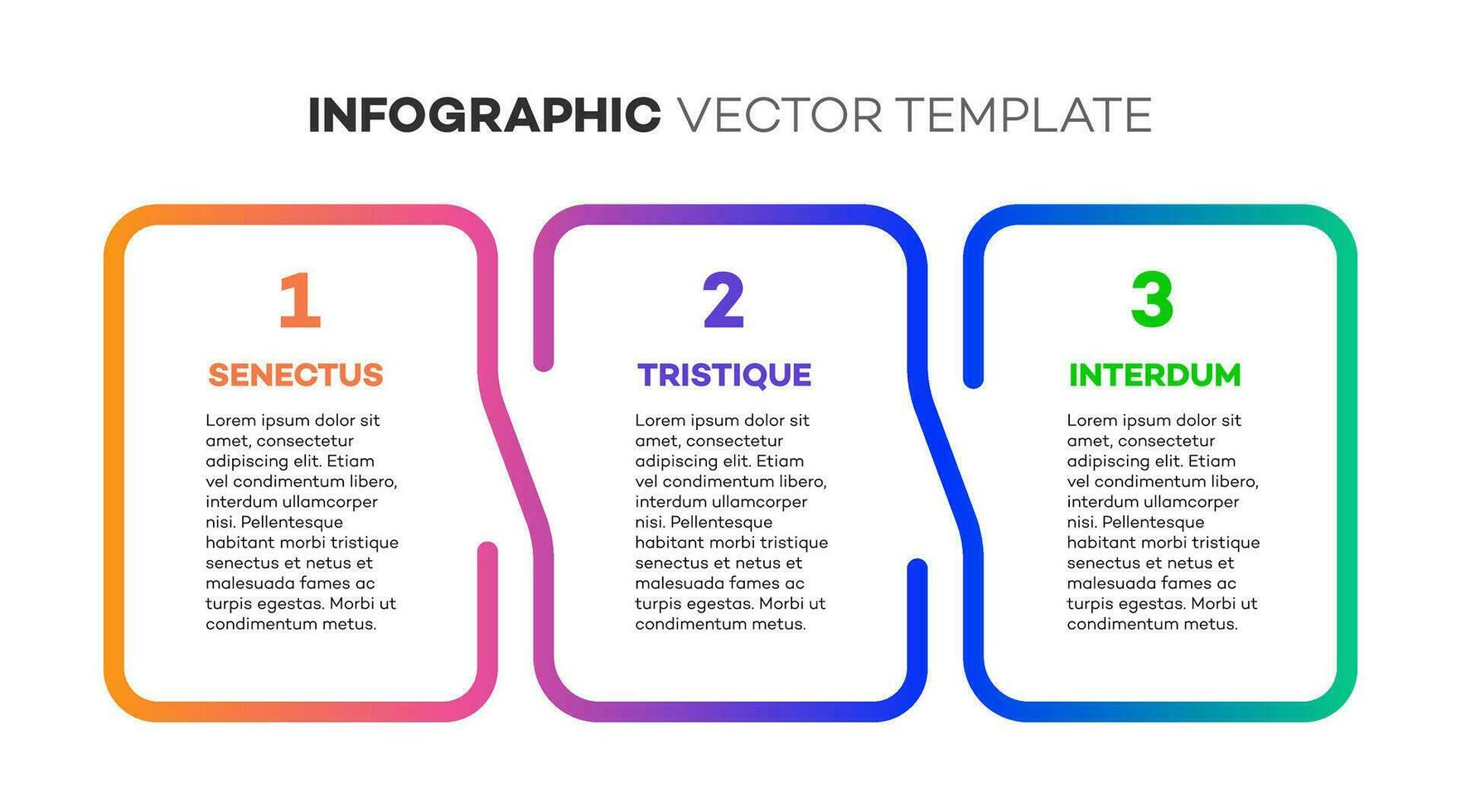 INFOGRAPHIC VECTOR TEMPLATE

1

SENECTUS

Lorem ipsum dolor sit amet, consectetur adipiscing elit. Etiam vel condimentum libero, interdum ullamcorper nisi. Pellentesque habitant morbi tristique senectus et netus et malesuada fames ac turpis egestas. Morbi ut condimentum metus.

2

TRISTIQUE

Lorem ipsum dolor sit amet, consectetur adipiscing elit. Etiam vel condimentum libero, interdum ullamcorper nisi. Pellentesque habitant morbi tristique senectus et netus et malesuada fames ac turpis egestas. Morbi ut condimentum metus.

3

INTERDUM

Lorem ipsum dolor sit amet, consectetur adipiscing elit. Etiam vel condimentum libero, interdum ullamcorper nisi. Pellentesque habitant morbi tristique senectus et netus et malesuada fames ac turpis egestas. Morbi ut condimentum metus.