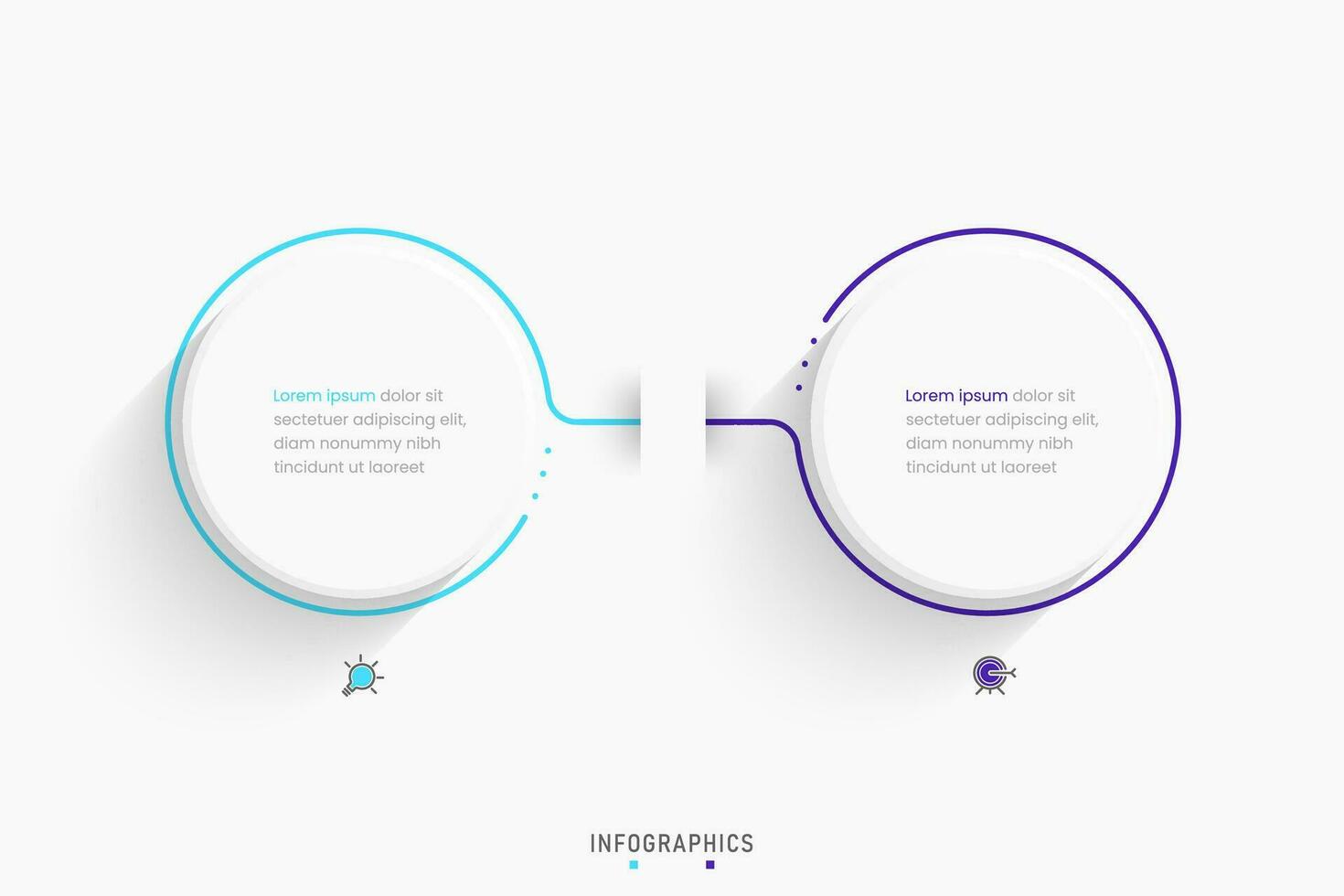 Lorem ipsum dolor sit sectetuer adipiscing elit, diam nonummy nibh tincidunt ut laoreet

Lorem ipsum dolor sit sectetuer adipiscing elit, diam nonummy nibh tincidunt ut laoreet

INFOGRAPHICS