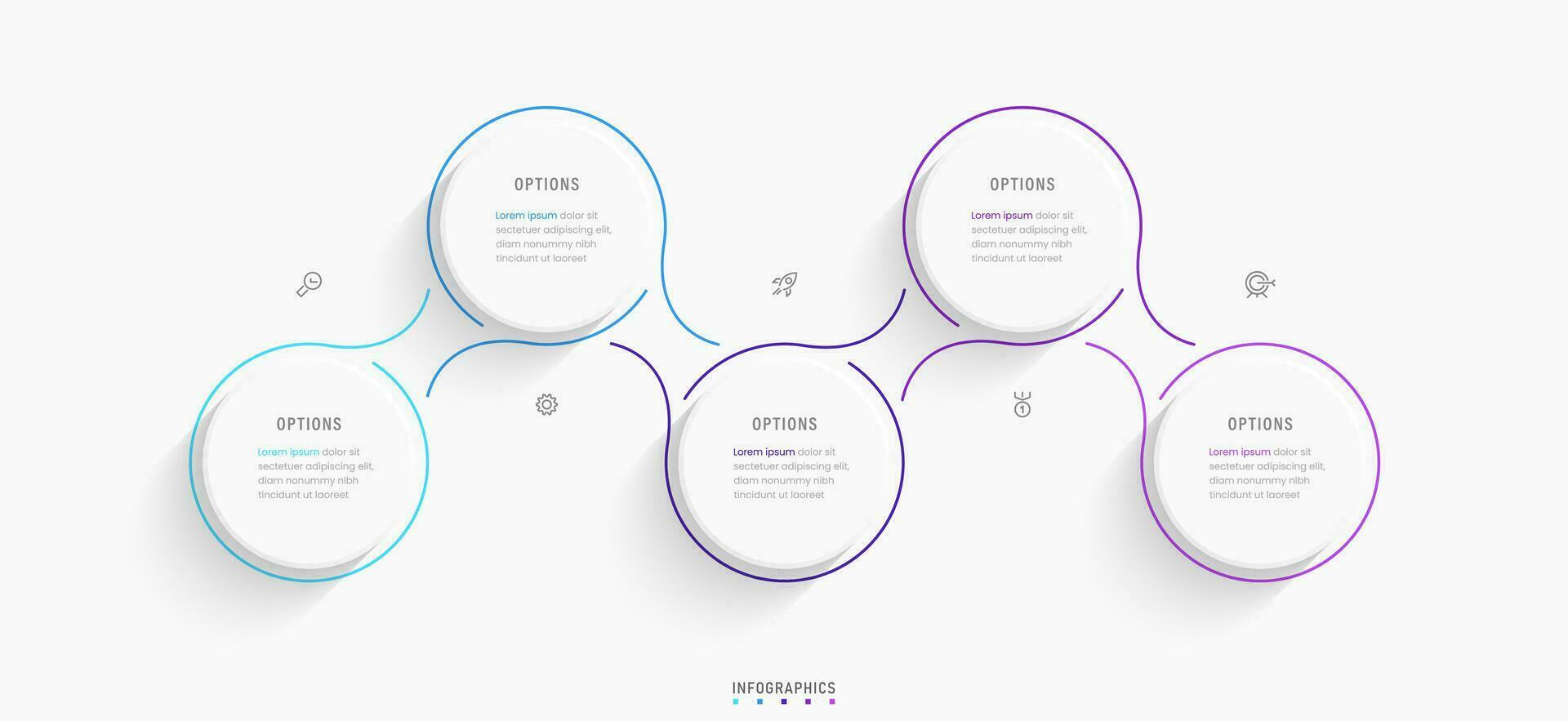 OPTIONS

Lorem ipsum dolor sit sectetuer adipiscing elit, diam nonummy nibh tincidunt ut laoreet

OPTIONS

Lorem ipsum dolor sit sectetuer adipiscing elit, diam nonummy nibh tincidunt ut laoreet

OPTIONS

Lorem ipsum dolor sit sectetuer adipiscing elit, diam nonummy nibh tincidunt ut laoreet

OPTIONS

Lorem ipsum dolor sit sectetuer adipiscing elit, diam nonummy nibh tincidunt ut laoreet

OPTIONS

Lorem ipsum dolor sit sectetuer adipiscing elit, diam nonummy nibh tincidunt ut laoreet

1

INFOGRAPHICS