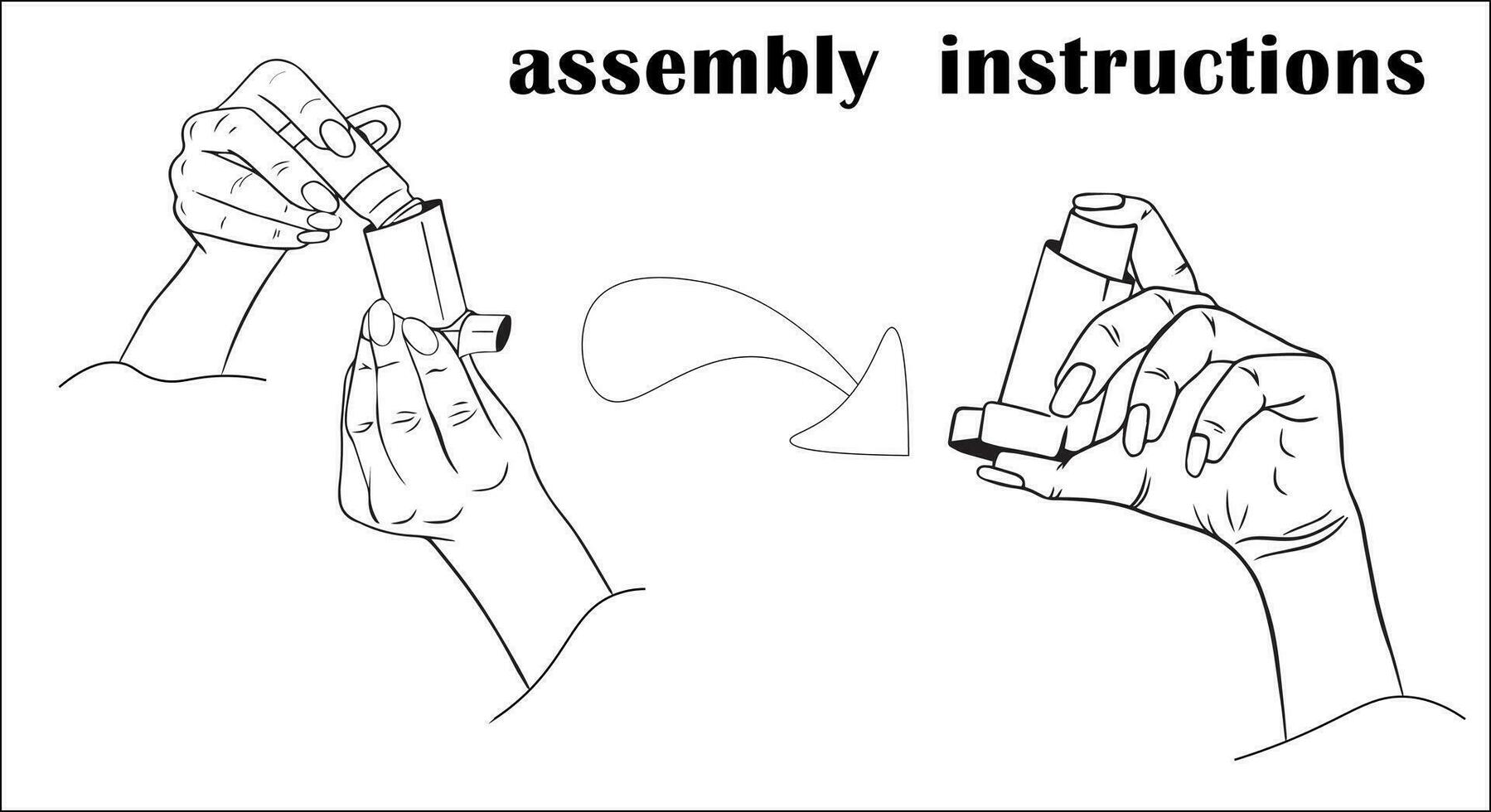 assembly instructions