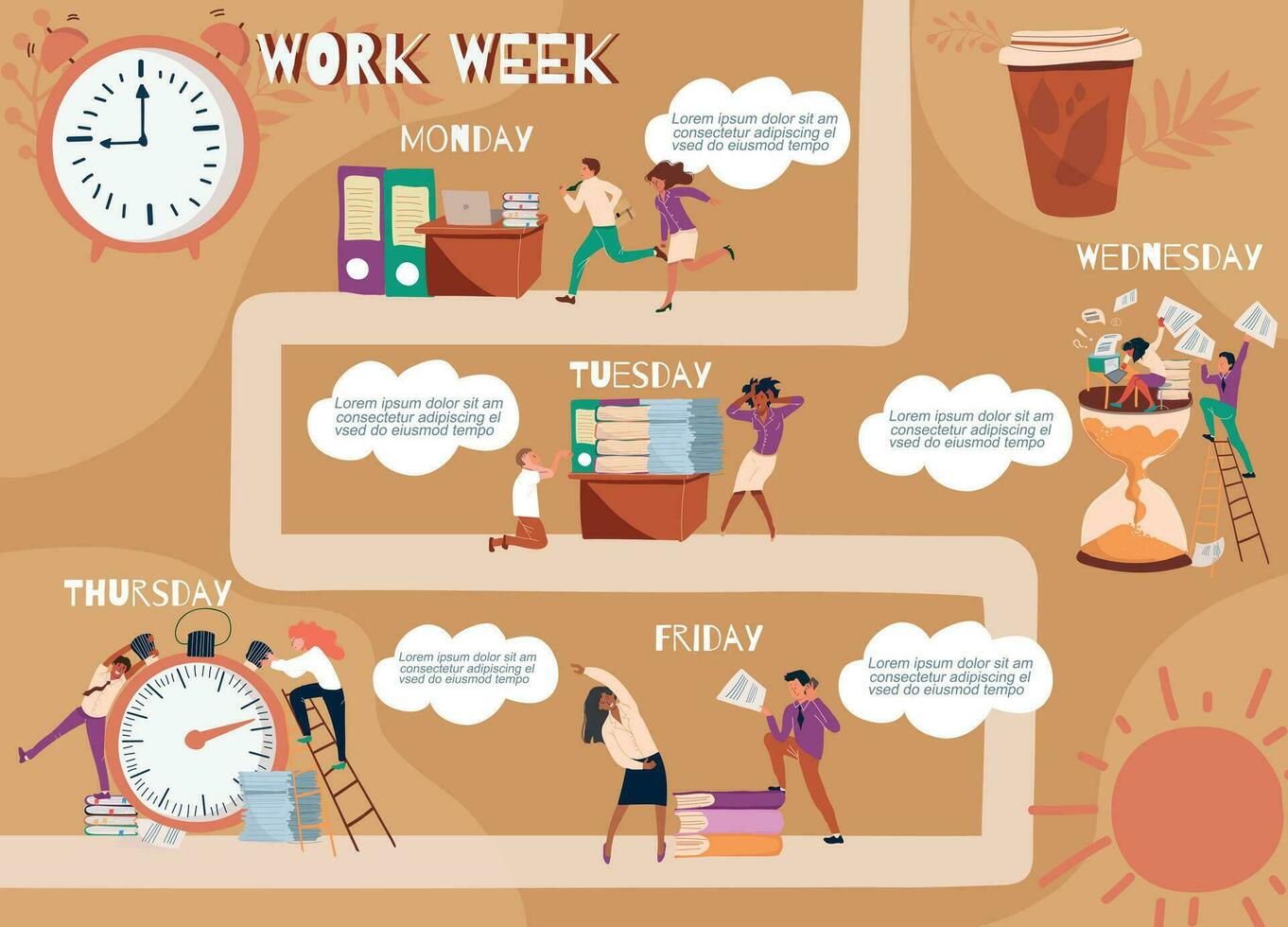 WORK WEEK

MONDAY

Lorem ipsum dolor sit am consectetur adipiscing el vsed do eiusmod tempo

WEDNESDAY

Lorem ipsum dolor sit am consectetur adipiscing el vsed do eiusmod tempo

TUESDAY

Lorem ipsum dolor sit am consectetur adipiscing el vsed do eiusmod tempo

THURSDAY

Lorem ipsum dolor sit am consectetur adipiscing el vsed do eiusmod tempo

FRIDAY

Lorem ipsum dolor sit am consectetur adipiscing el vsed do eiusmod tempo