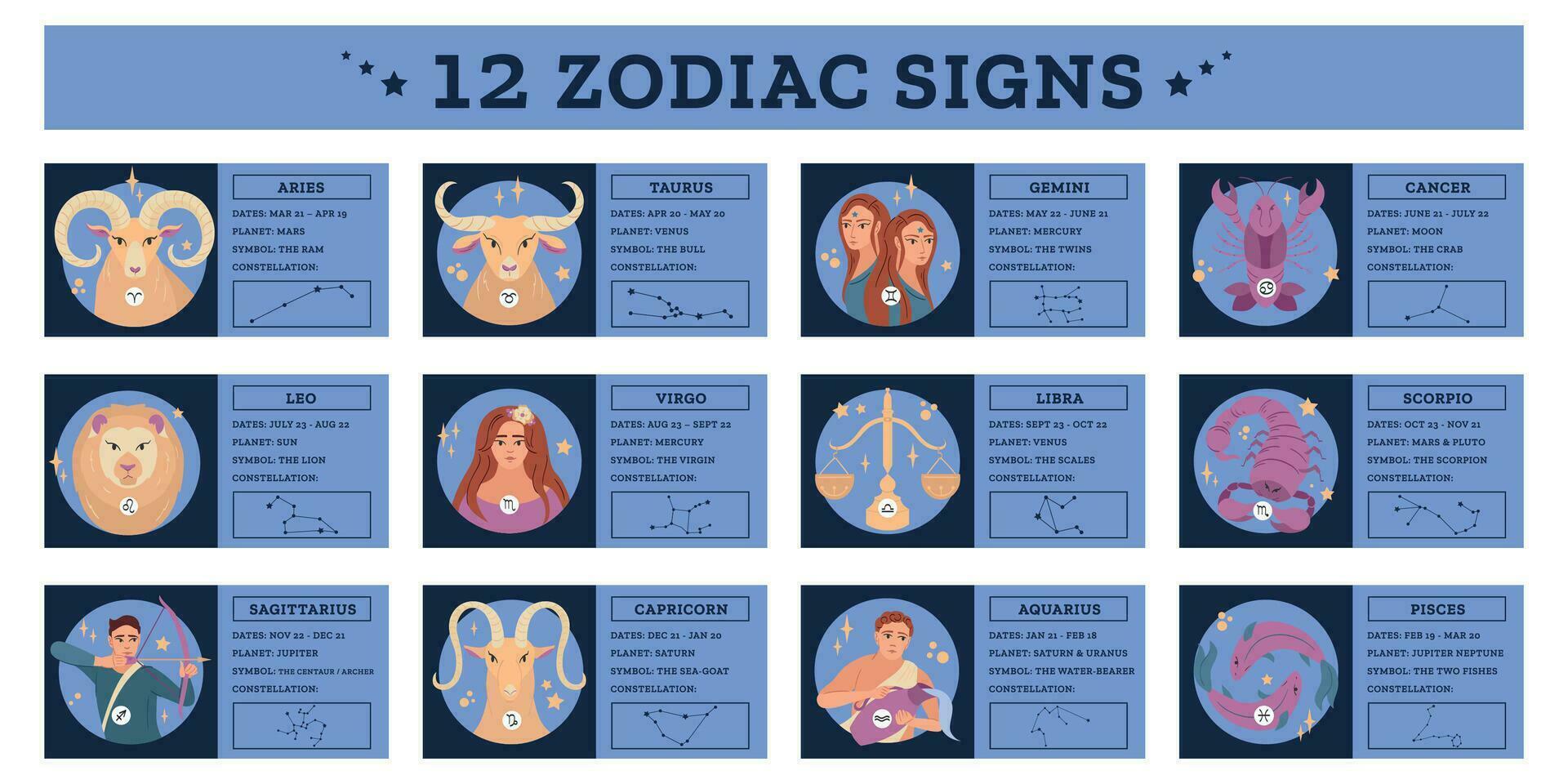 12 ZODIAC SIGNS

ARIES
DATES: MAR 21 – APR 19
PLANET: MARS
SYMBOL: THE RAM
CONSTELLATION:

TAURUS
DATES: APR 20 - MAY 20
PLANET: VENUS
SYMBOL: THE BULL
CONSTELLATION:

GEMINI
DATES: MAY 22 - JUNE 21
PLANET: MERCURY
SYMBOL: THE TWINS
CONSTELLATION:

CANCER
DATES: JUNE 21 - JULY 22
PLANET: MOON
SYMBOL: THE CRAB
CONSTELLATION:

LEO
DATES: JULY 23 - AUG 22
PLANET: SUN
SYMBOL: THE LION
CONSTELLATION:

VIRGO
DATES: AUG 23 – SEPT 22
PLANET: MERCURY
SYMBOL: THE VIRGIN
CONSTELLATION:

LIBRA
DATES: SEPT 23 - OCT 22
PLANET: VENUS
SYMBOL: THE SCALES
CONSTELLATION:

SCORPIO
DATES: OCT 23 - NOV 21
PLANET: MARS & PLUTO
SYMBOL: THE SCORPION
CONSTELLATION:

SAGITTARIUS
DATES: NOV 22 - DEC 21
PLANET: JUPITER
SYMBOL: THE CENTAUR / ARCHER
CONSTELLATION:

CAPRICORN
DATES: DEC 21 - JAN 20
PLANET: SATURN
SYMBOL: THE SEA-GOAT
CONSTELLATION:

AQUARIUS
DATES: JAN 21 - FEB 18
PLANET: SATURN & URANUS
SYMBOL: THE WATER-BEARER
CONSTELLATION:

PISCES
DATES: FEB 19 - MAR 20
PLANET: JUPITER NEPTUNE
SYMBOL: THE TWO FISHES
CONSTELLATION: