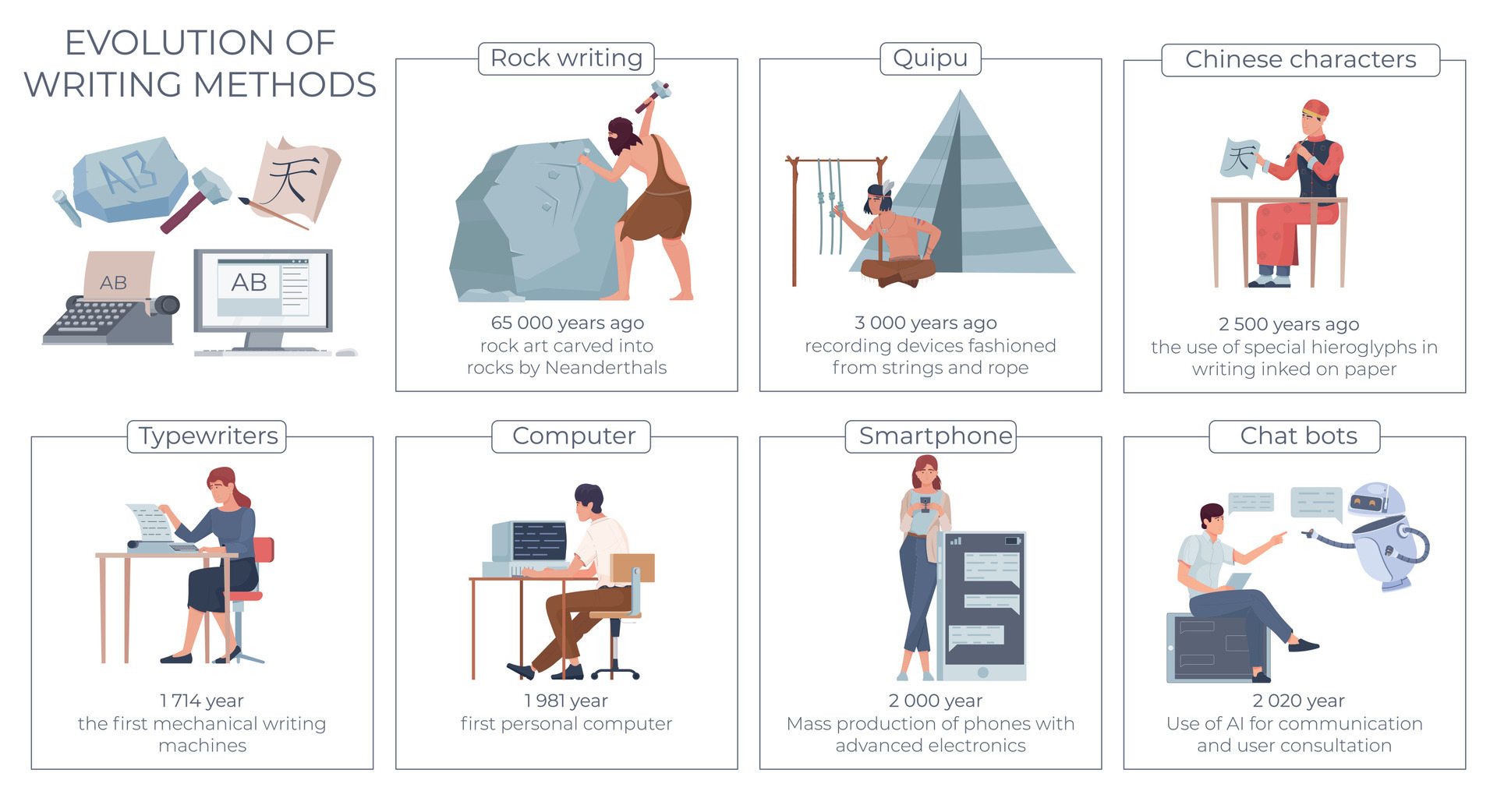 EVOLUTION OF WRITING METHODS

AB

天

AB

AB

Rock writing

65 000 years ago
rock art carved into rocks by Neanderthals

Quipu

3 000 years ago
recording devices fashioned from strings and rope

Chinese characters

天

2 500 years ago
the use of special hieroglyphs in writing inked on paper

Typewriters

1 714 year
the first mechanical writing machines

Computer

1 981 year
first personal computer

Smartphone

2 000 year
Mass production of phones with advanced electronics

Chat bots

2 020 year
Use of AI for communication and user consultation