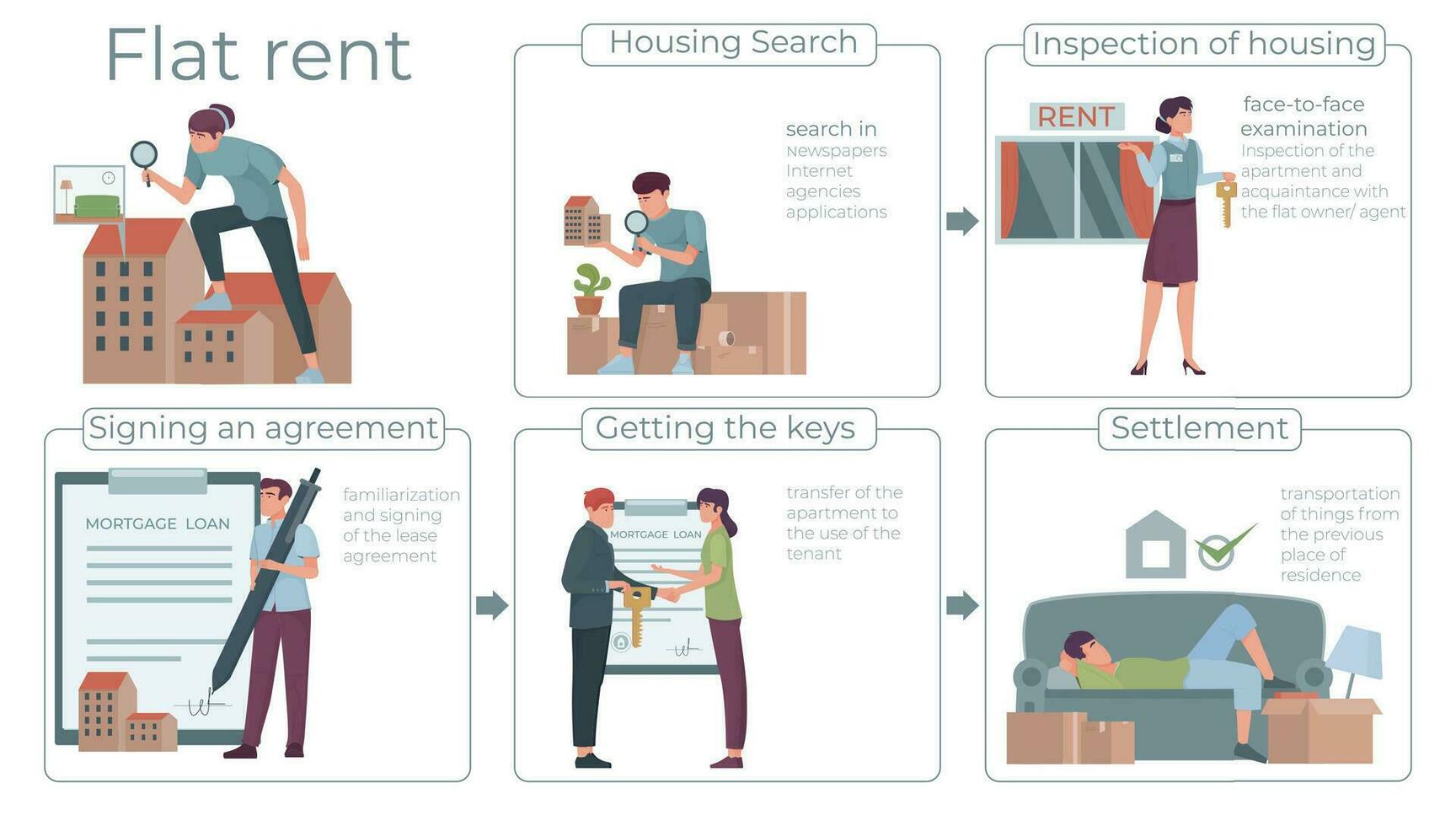 Flat rent

Housing Search

search in
Newspapers
Internet
agencies
applications

Inspection of housing

RENT

face-to-face examination
Inspection of the apartment and acquaintance with the flat owner/ agent

Signing an agreement

MORTGAGE LOAN

familiarization and signing of the lease agreement

Getting the keys

MORTGAGE LOAN

transfer of the apartment to the use of the tenant

Settlement

transportation of things from the previous place of residence