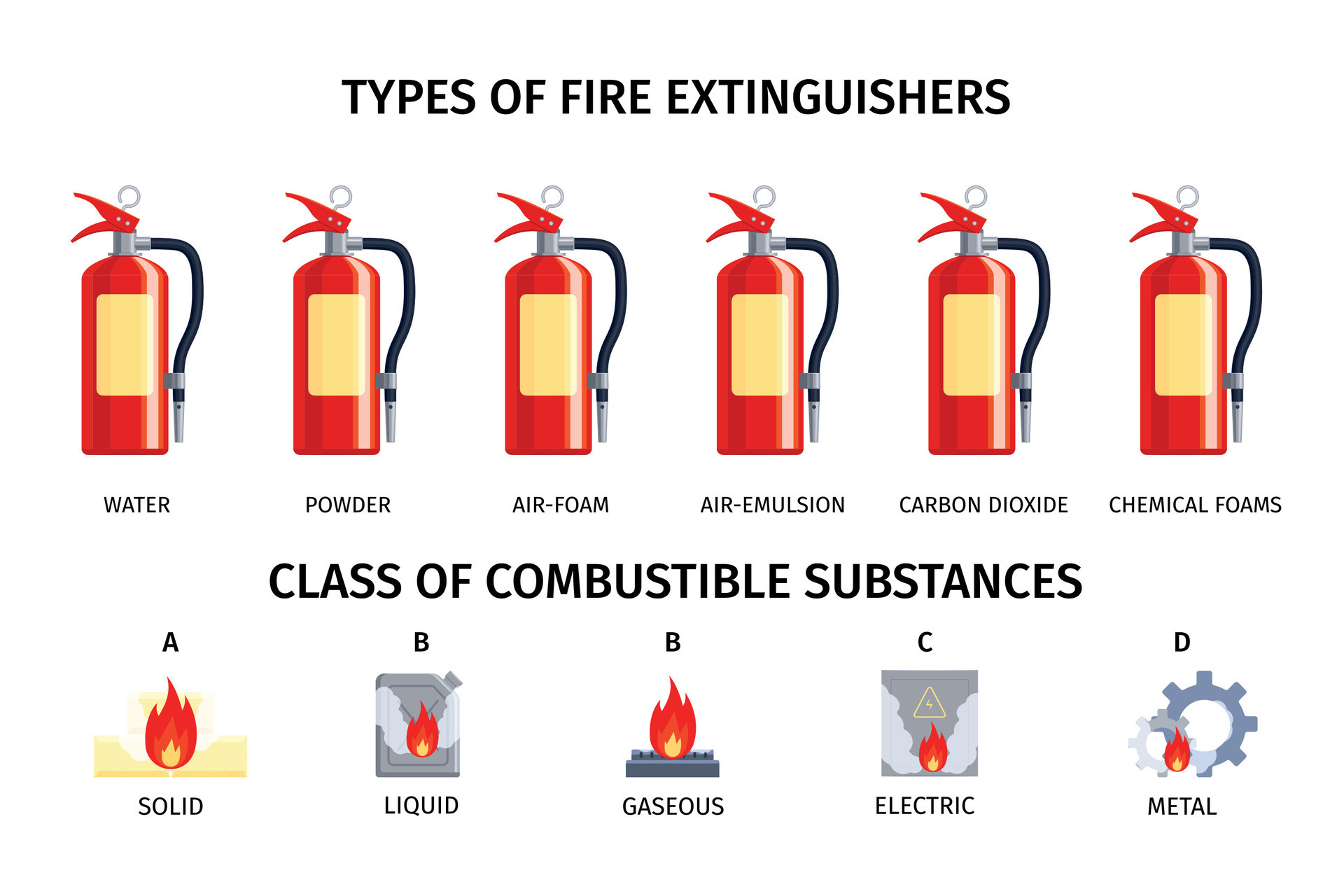 TYPES OF FIRE EXTINGUISHERS

WATER

POWDER

AIR-FOAM

AIR-EMULSION

CARBON DIOXIDE

CHEMICAL FOAMS

CLASS OF COMBUSTIBLE SUBSTANCES

A

SOLID

B

LIQUID

B

GASEOUS

C

ELECTRIC

D

METAL