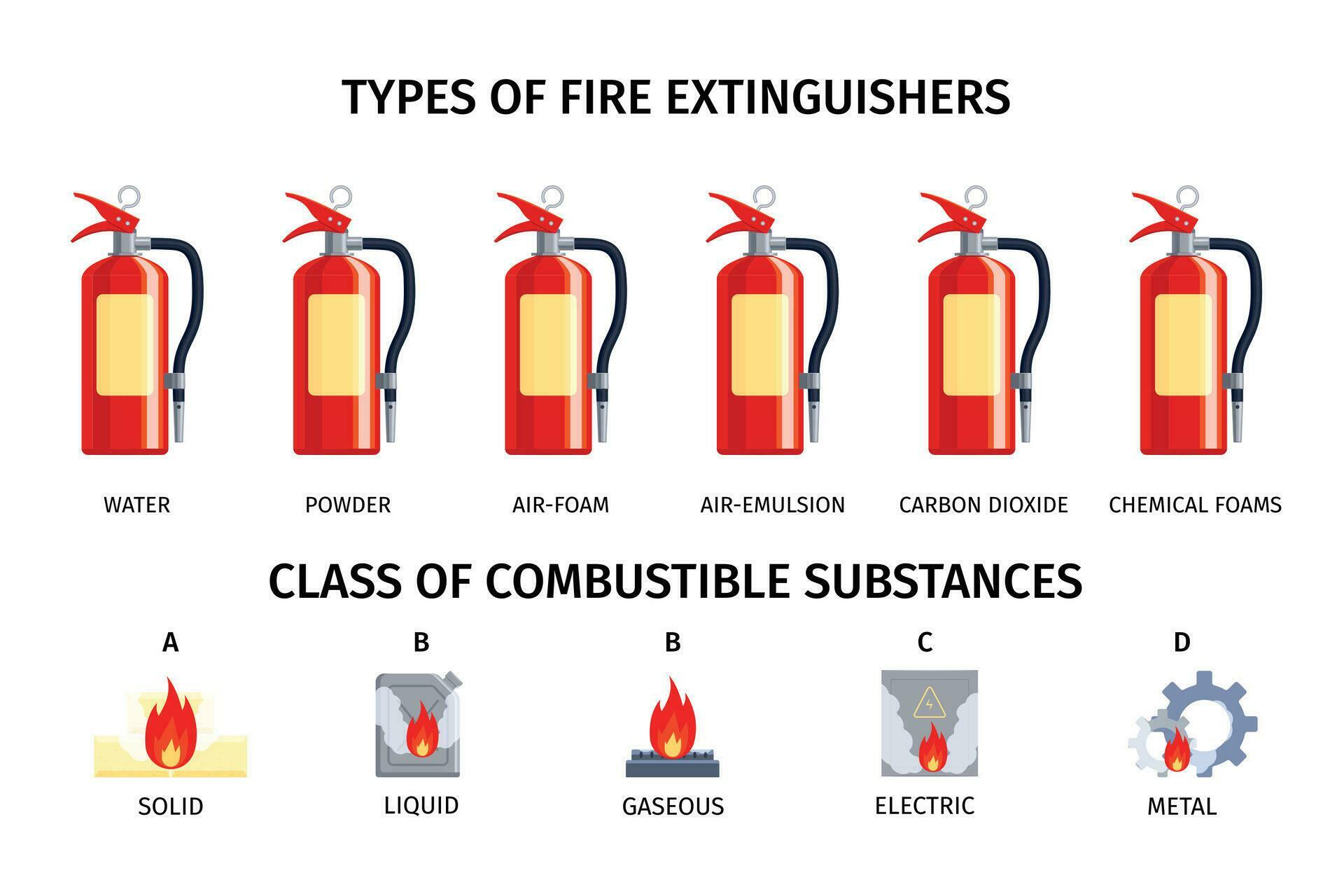 TYPES OF FIRE EXTINGUISHERS

WATER

POWDER

AIR-FOAM

AIR-EMULSION

CARBON DIOXIDE

CHEMICAL FOAMS

CLASS OF COMBUSTIBLE SUBSTANCES

A

SOLID

B

LIQUID

B

GASEOUS

C

ELECTRIC

D

METAL