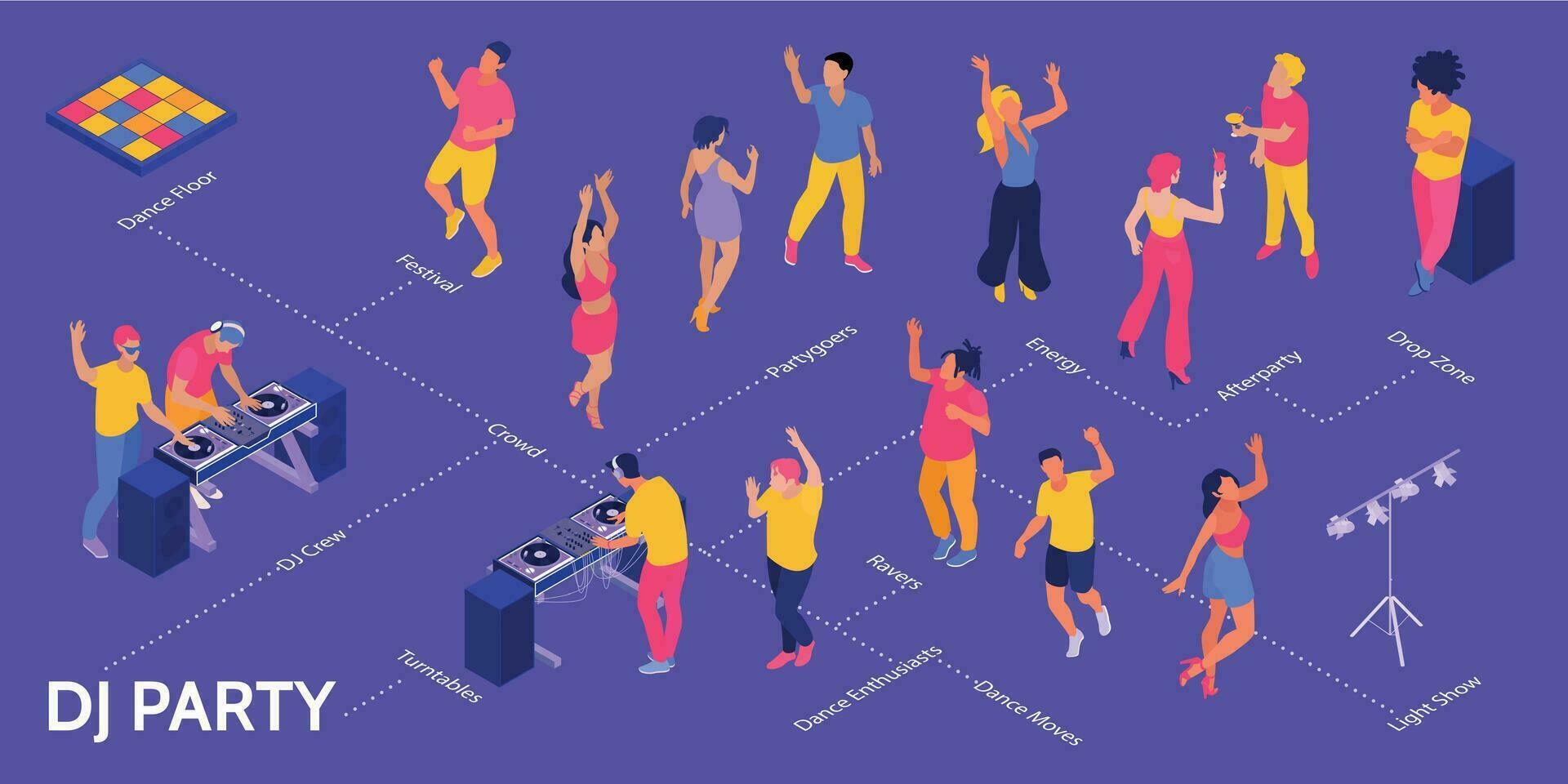 Dance Floor

Festival

Partygoers

Energy

Afterparty

Drop Zone

Crowd

DJ Crew

Ravers

Turntables

Dance Enthusiasts

Dance Moves

Light Show

DJ PARTY