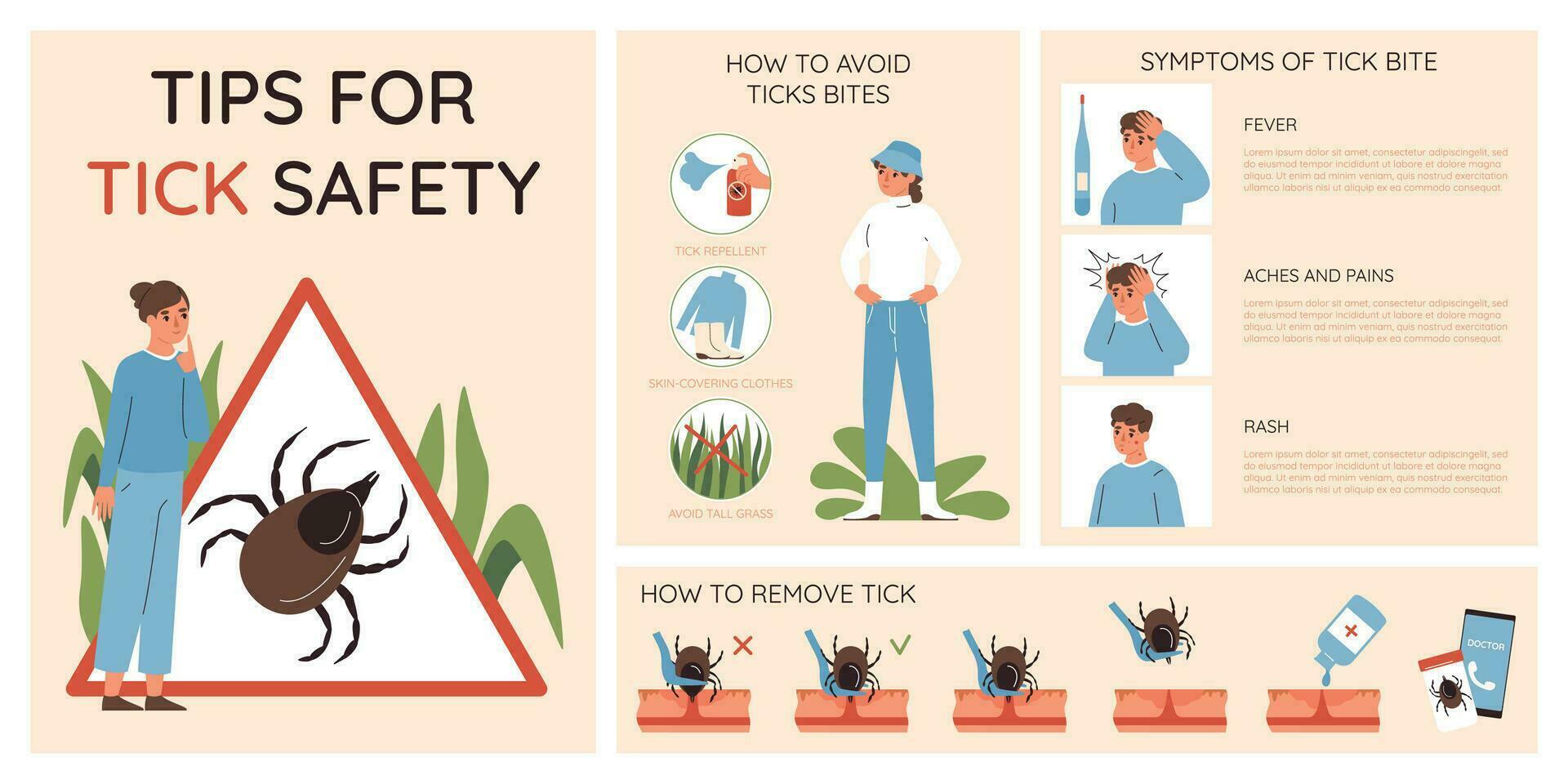 TIPS FOR TICK SAFETY

HOW TO AVOID TICKS BITES

TICK REPELLENT

SKIN-COVERING CLOTHES

AVOID TALL GRASS

SYMPTOMS OF TICK BITE

FEVER

Lorem ipsum dolor sit amet, consectetur adipiscingelit, sed do eiusmod tempor incididunt ut labore et dolore magna aliqua. Ut enim ad minim veniam, quis nostrud exercitation ullamco laboris nisi ut aliquip ex ea commodo consequat.

ACHES AND PAINS

Lorem ipsum dolor sit amet, consectetur adipiscingelit, sed do eiusmod tempor incididunt ut labore et dolore magna aliqua. Ut enim ad minim veniam, quis nostrud exercitation ullamco laboris nisi ut aliquip ex ea commodo consequat.

RASH

Lorem ipsum dolor sit amet, consectetur adipiscingelit, sed do eiusmod tempor incididunt ut labore et dolore magna aliqua. Ut enim ad minim veniam, quis nostrud exercitation ullamco laboris nisi ut aliquip ex ea commodo consequat.

HOW TO REMOVE TICK

DOCTOR