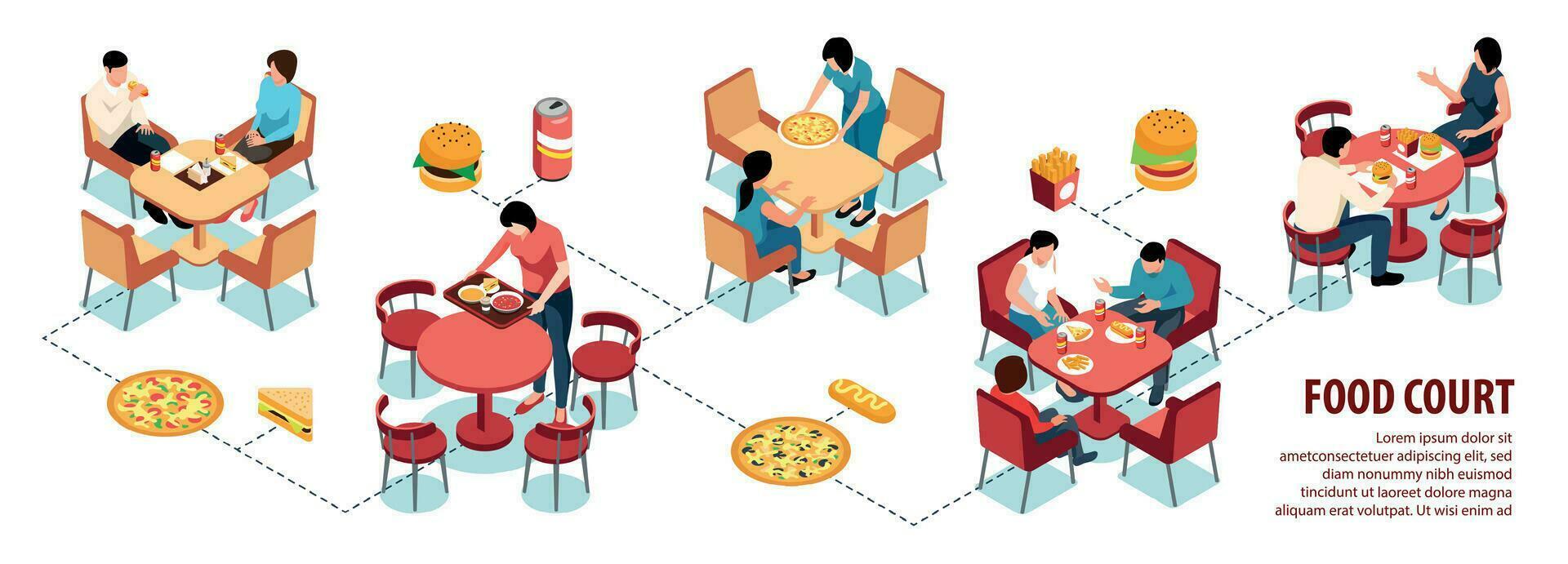 FOOD COURT

Lorem ipsum dolor sit ametconsectetuer adipiscing elit, sed diam nonummy nibh euismod tincidunt ut laoreet dolore magna aliquam erat volutpat. Ut wisi enim ad