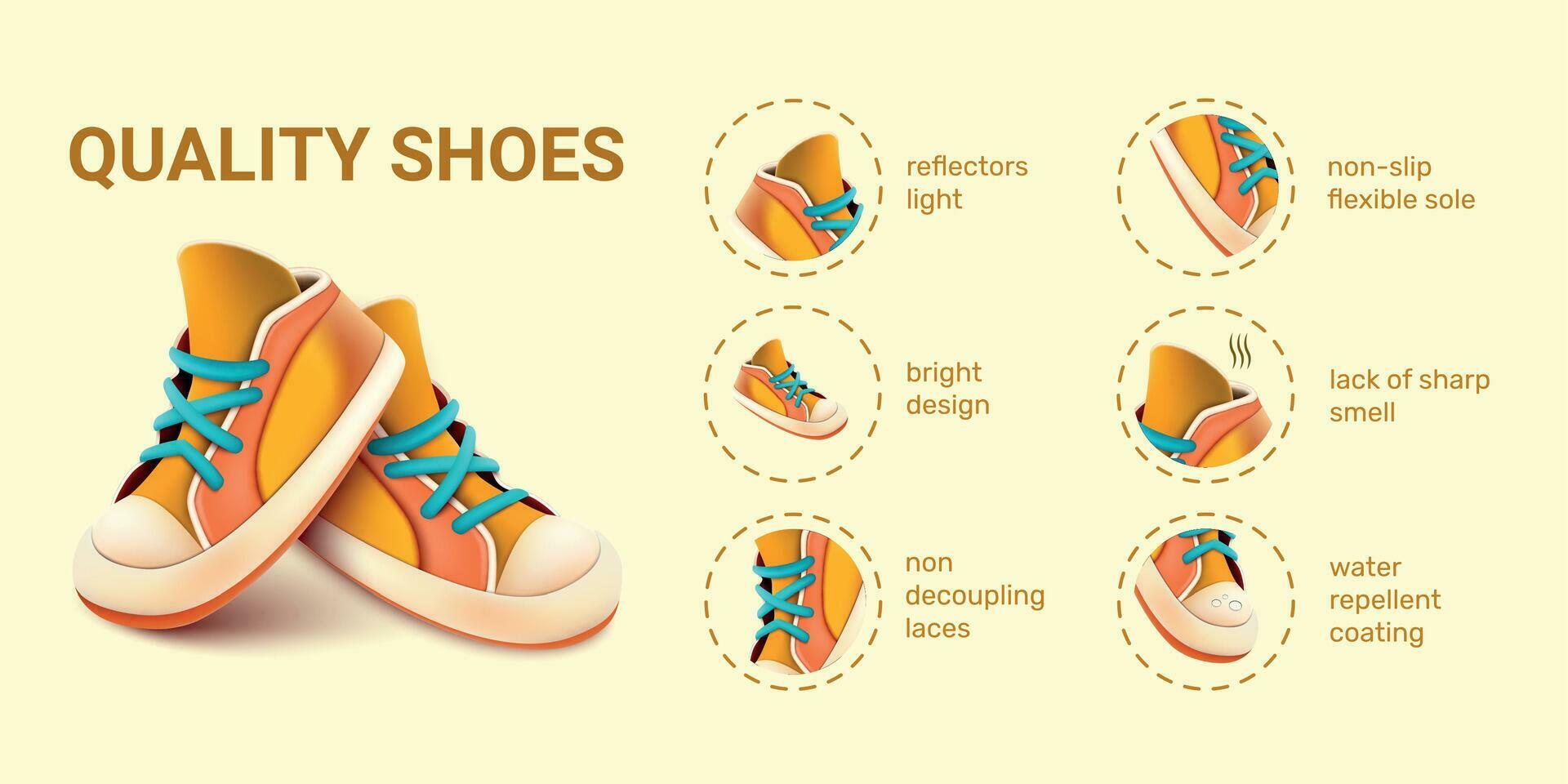 QUALITY SHOES

reflectors light

bright design

non decoupling laces

non-slip flexible sole

lack of sharp smell

water repellent coating