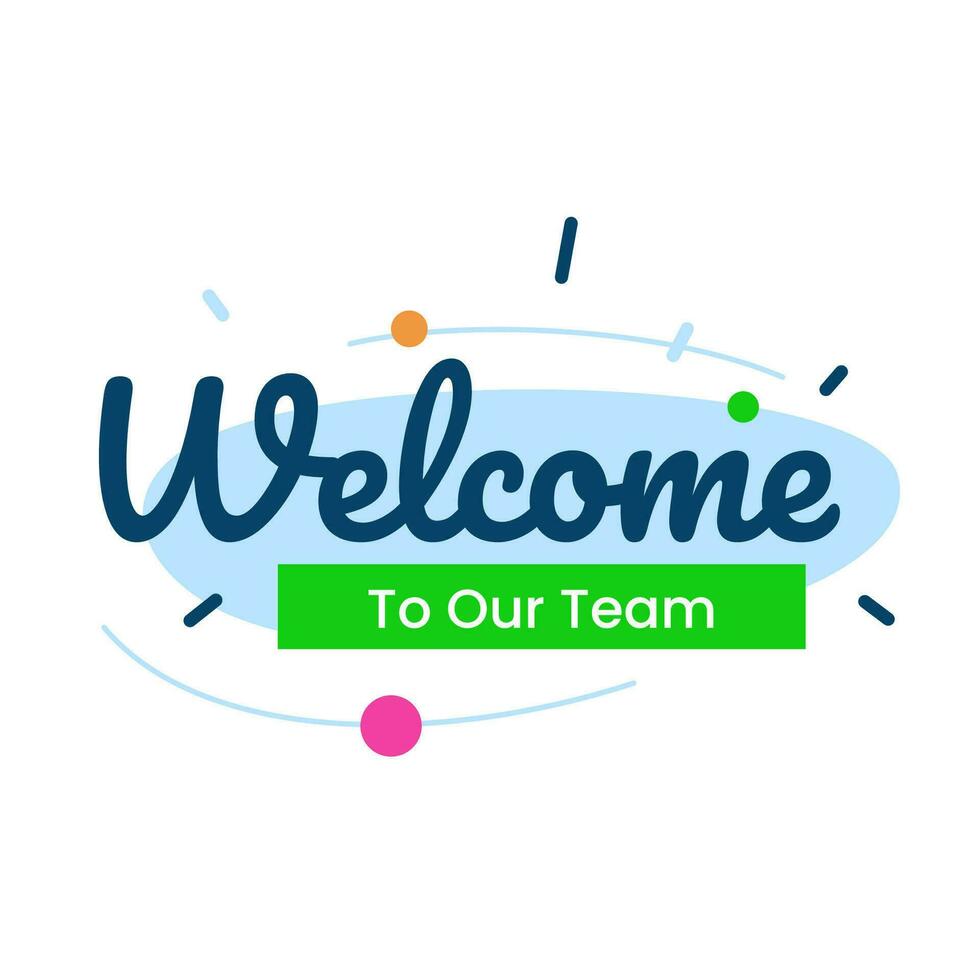 Welcome
To Our Team