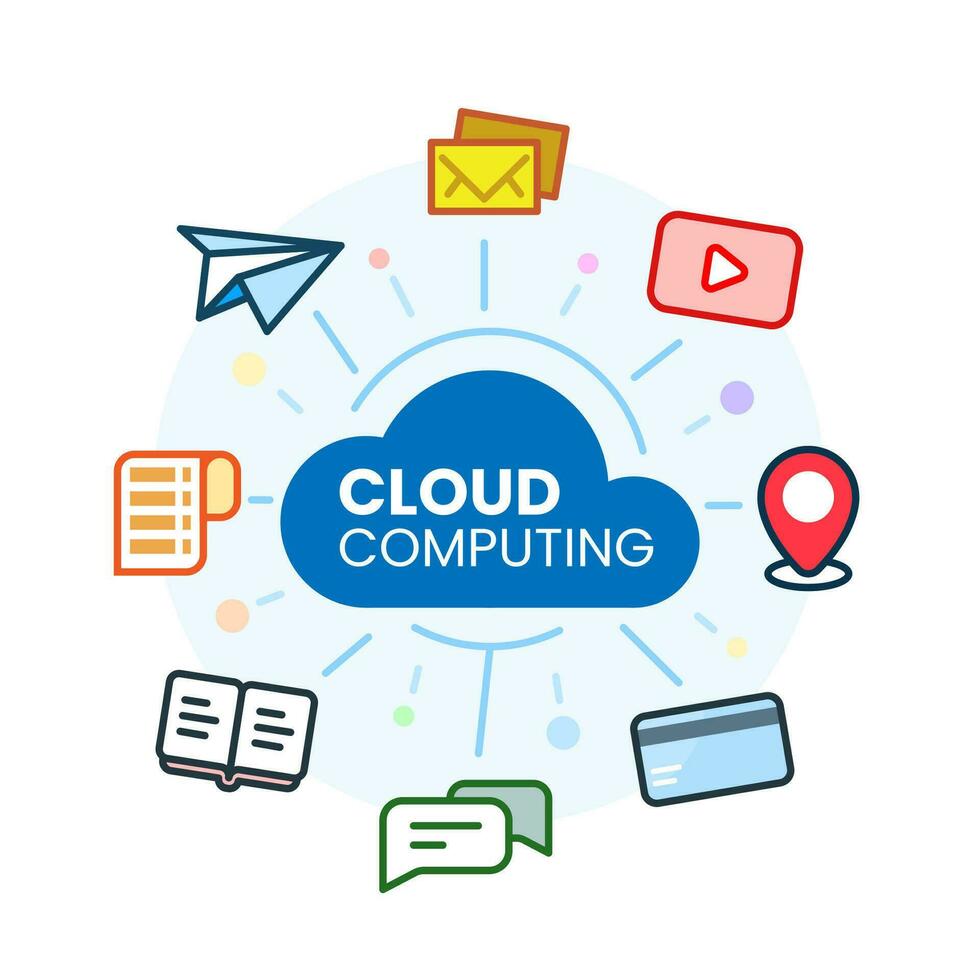 CLOUD
COMPUTING