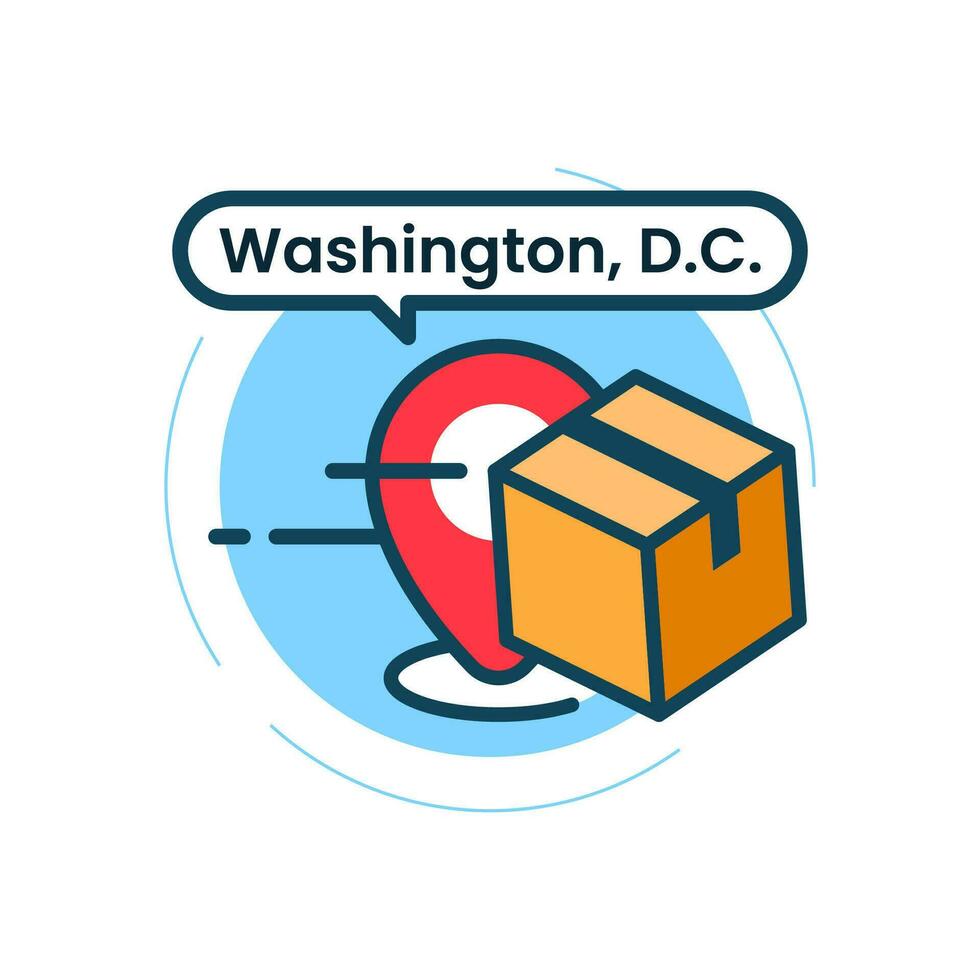 Washington, D.C.