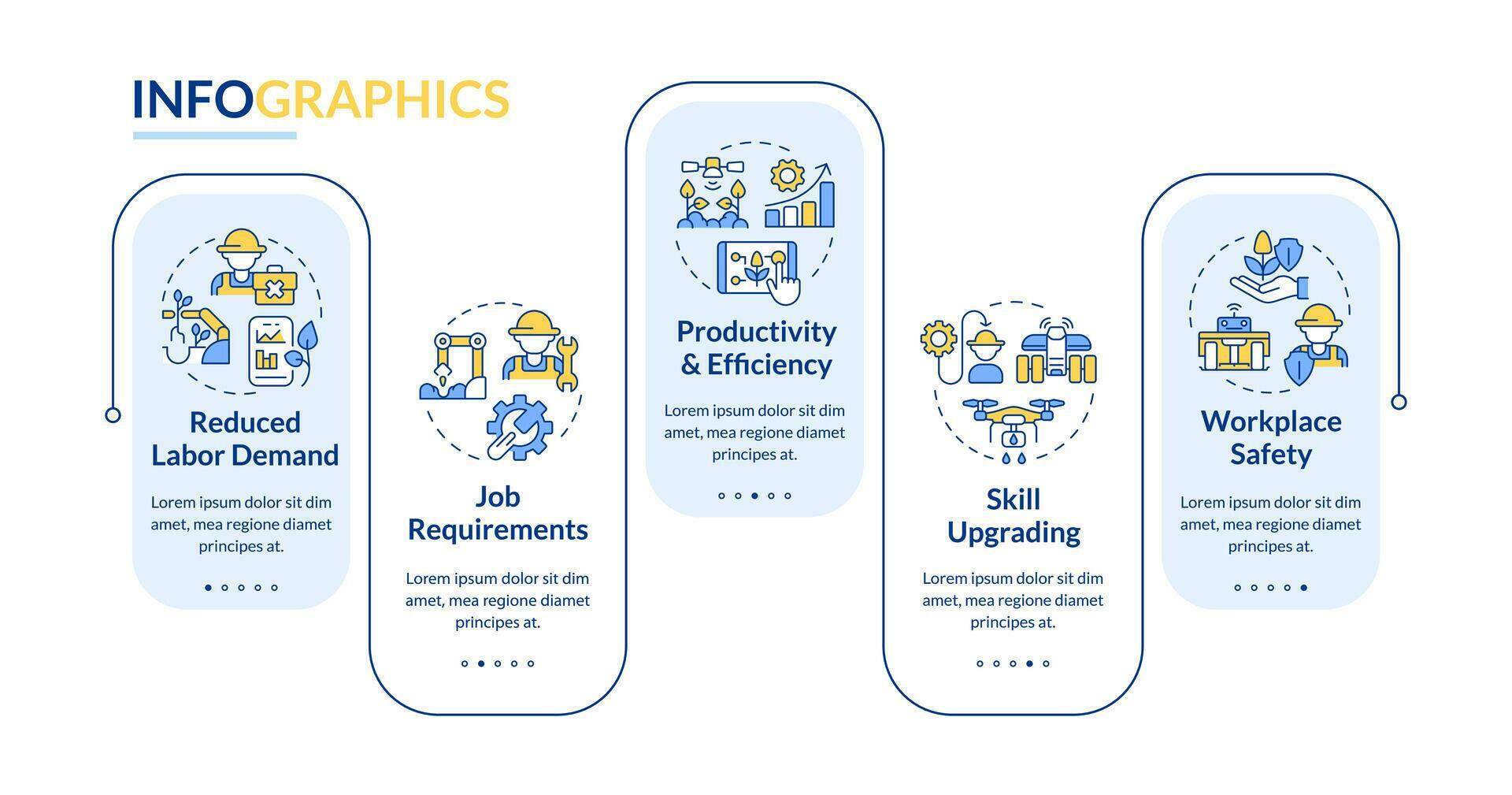 INFOGRAPHICS

Reduced Labor Demand

Lorem ipsum dolor sit dim amet, mea regione diamet principes at.

Job Requirements

Lorem ipsum dolor sit dim amet, mea regione diamet principes at.

Productivity & Efficiency

Lorem ipsum dolor sit dim amet, mea regione diamet principes at.

Skill Upgrading

Lorem ipsum dolor sit dim amet, mea regione diamet principes at.

Workplace Safety

Lorem ipsum dolor sit dim amet, mea regione diamet principes at.