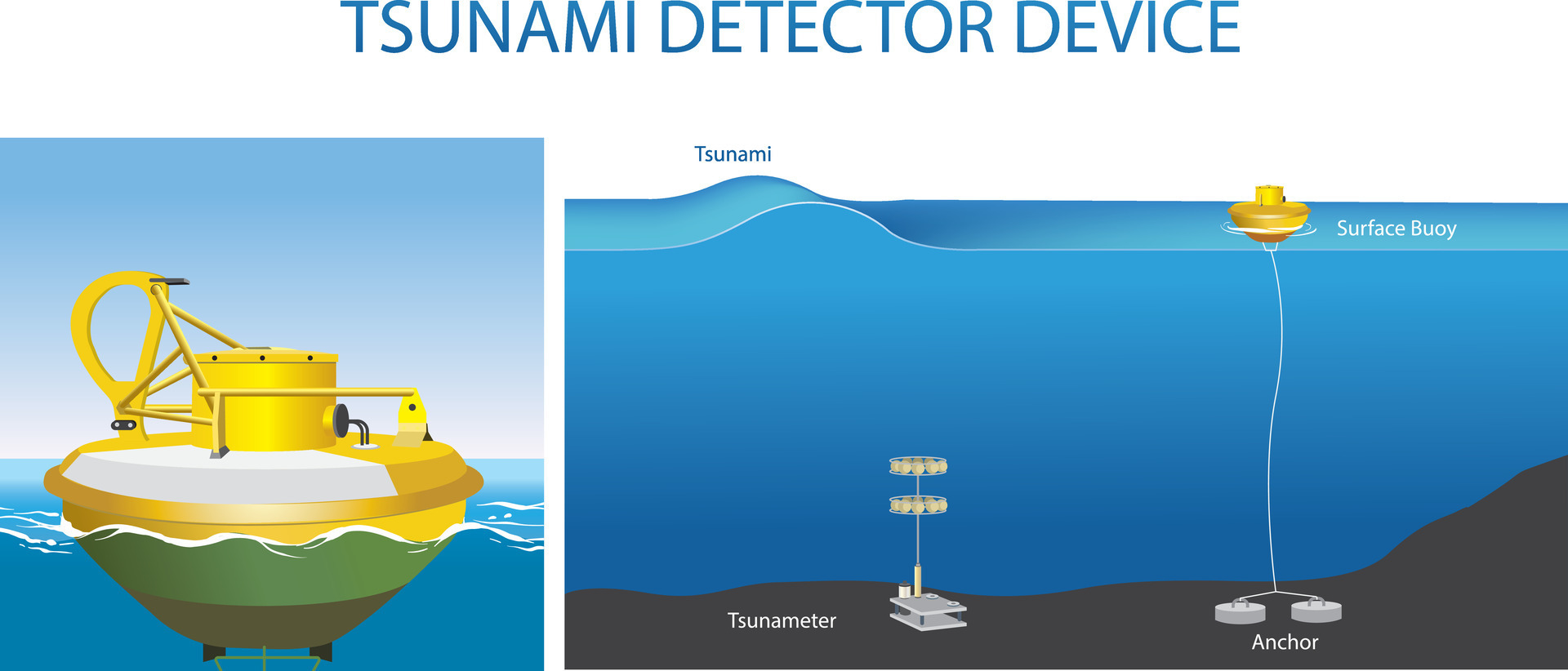 TSUNAMI DETECTOR DEVICE

Tsunami

Surface Buoy

Tsunameter

Anchor