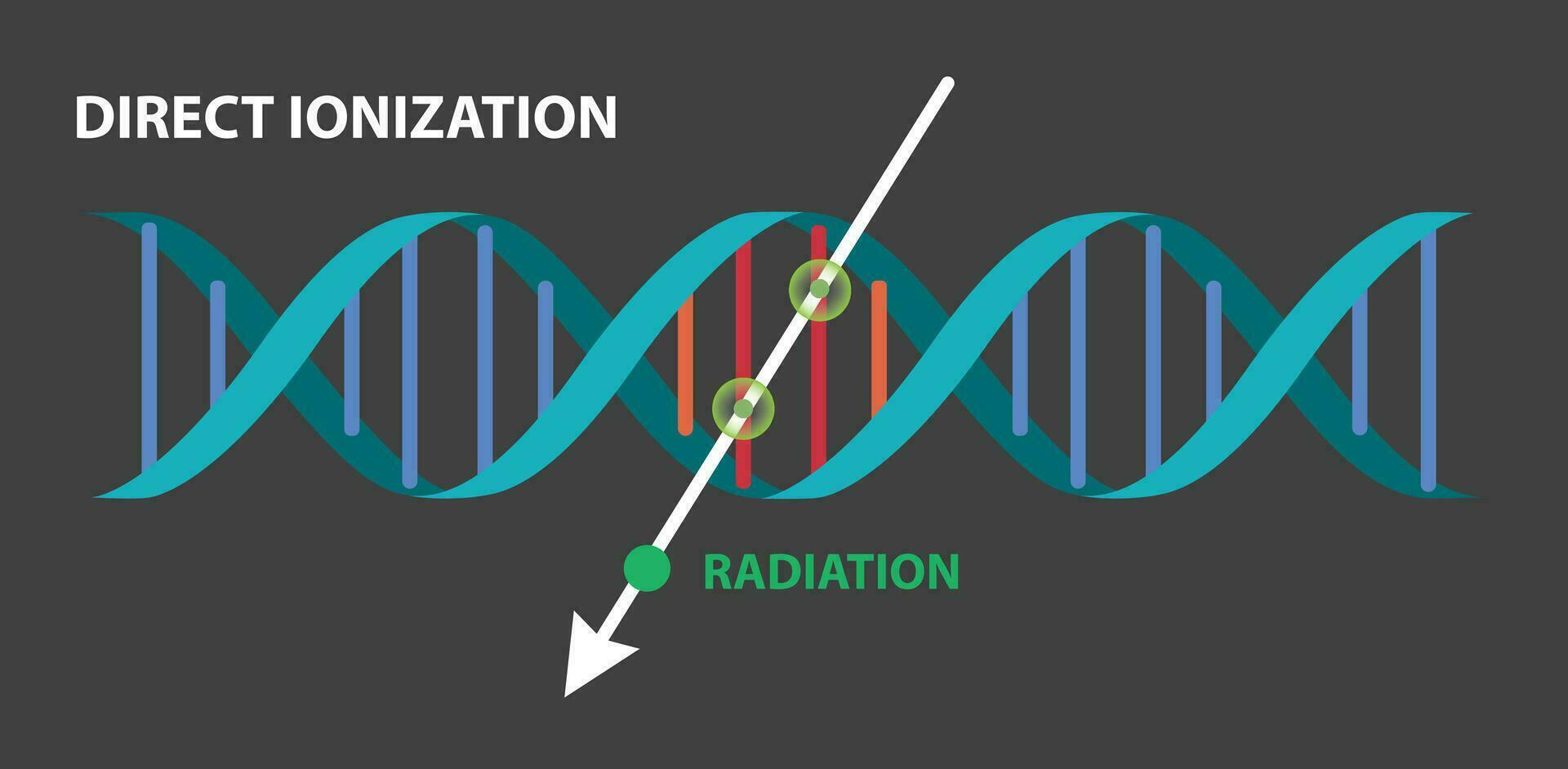 DIRECT IONIZATION

RADIATION