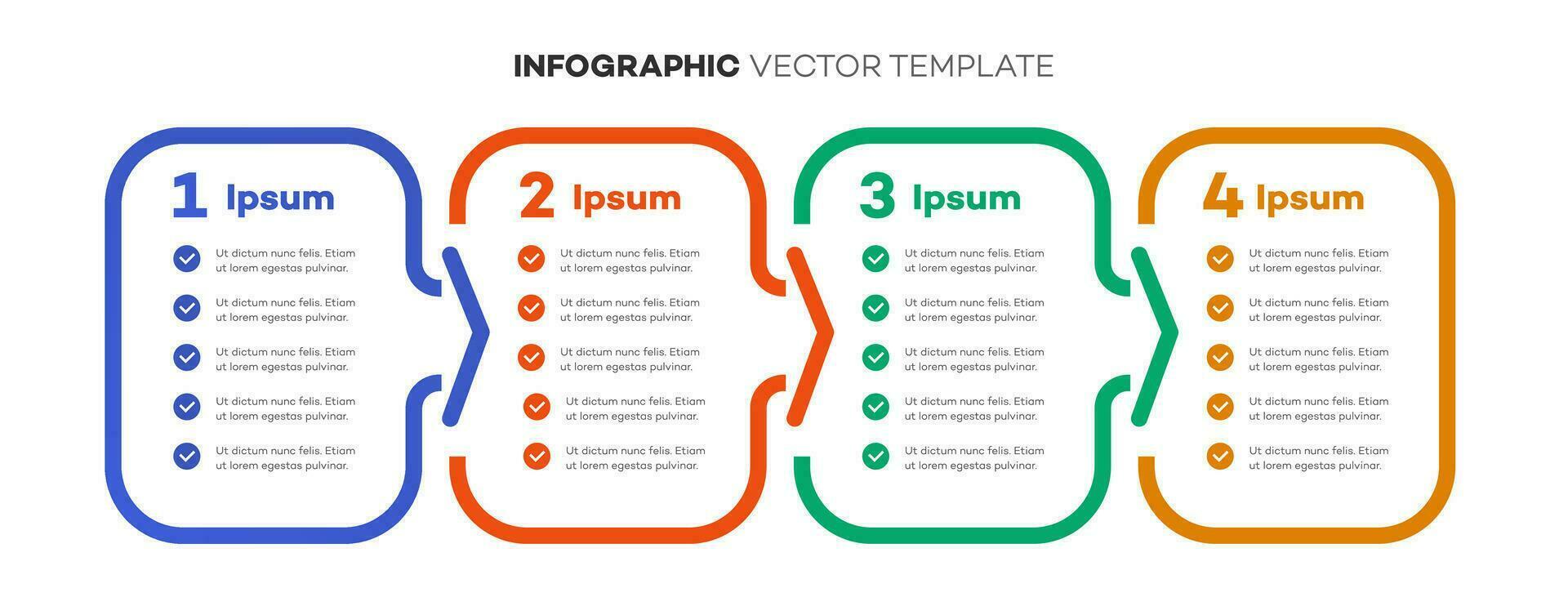 INFOGRAPHIC VECTOR TEMPLATE

1 Ipsum

Ut dictum nunc felis. Etiam ut lorem egestas pulvinar.

Ut dictum nunc felis. Etiam ut lorem egestas pulvinar.

Ut dictum nunc felis. Etiam ut lorem egestas pulvinar.

Ut dictum nunc felis. Etiam ut lorem egestas pulvinar.

Ut dictum nunc felis. Etiam ut lorem egestas pulvinar.

2 Ipsum

Ut dictum nunc felis. Etiam ut lorem egestas pulvinar.

Ut dictum nunc felis. Etiam ut lorem egestas pulvinar.

Ut dictum nunc felis. Etiam ut lorem egestas pulvinar.

Ut dictum nunc felis. Etiam ut lorem egestas pulvinar.

Ut dictum nunc felis. Etiam ut lorem egestas pulvinar.

3 Ipsum

Ut dictum nunc felis. Etiam ut lorem egestas pulvinar.

Ut dictum nunc felis. Etiam ut lorem egestas pulvinar.

Ut dictum nunc felis. Etiam ut lorem egestas pulvinar.

Ut dictum nunc felis. Etiam ut lorem egestas pulvinar.

Ut dictum nunc felis. Etiam ut lorem egestas pulvinar.

4 Ipsum

Ut dictum nunc felis. Etiam ut lorem egestas pulvinar.

Ut dictum nunc felis. Etiam ut lorem egestas pulvinar.

Ut dictum nunc felis. Etiam ut lorem egestas pulvinar.

Ut dictum nunc felis. Etiam ut lorem egestas pulvinar.

Ut dictum nunc felis. Etiam ut lorem egestas pulvinar.