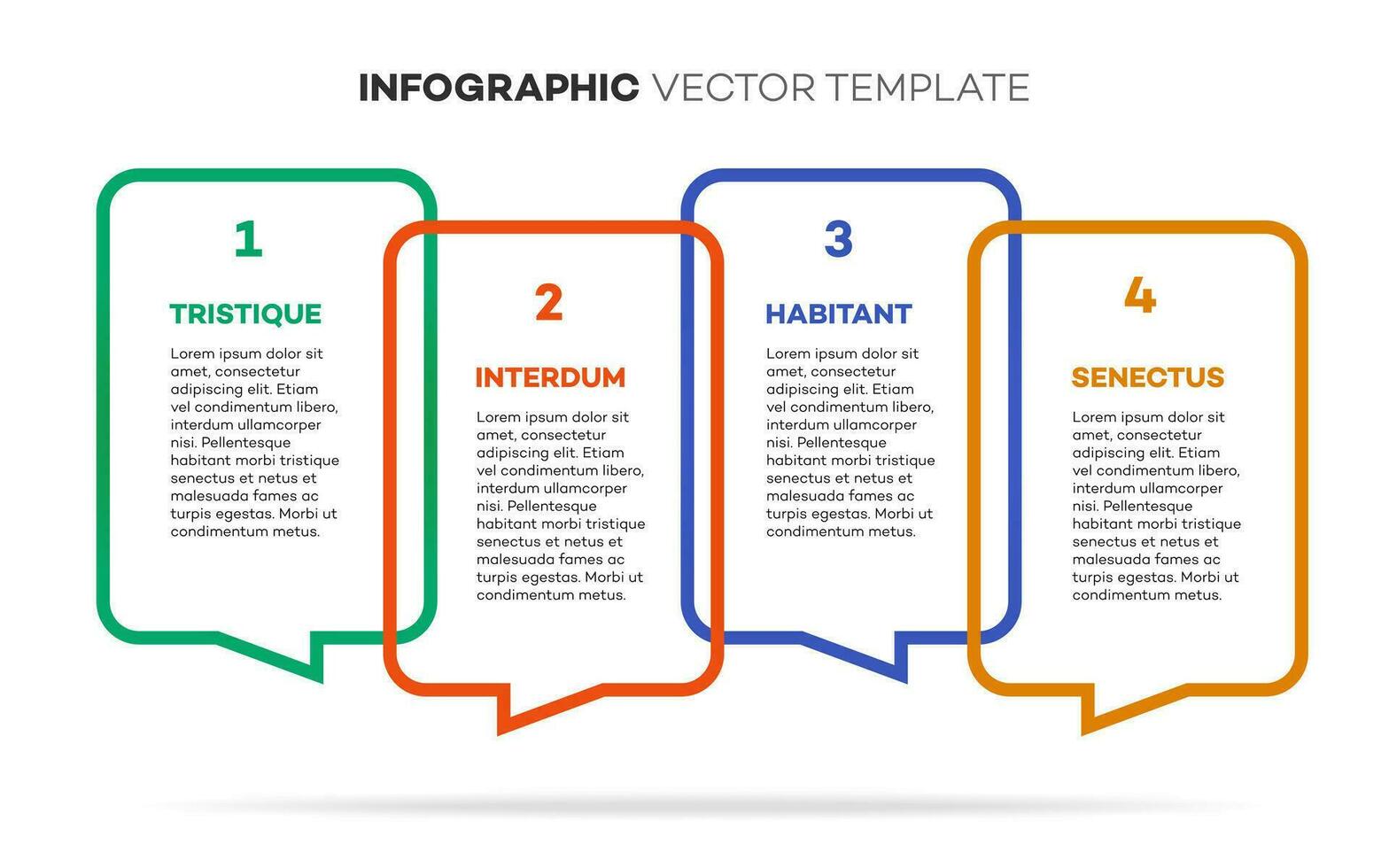 INFOGRAPHIC VECTOR TEMPLATE

1

TRISTIQUE

Lorem ipsum dolor sit amet, consectetur adipiscing elit. Etiam vel condimentum libero, interdum ullamcorper nisi. Pellentesque habitant morbi tristique senectus et netus et malesuada fames ac turpis egestas. Morbi ut condimentum metus.

2

INTERDUM

Lorem ipsum dolor sit amet, consectetur adipiscing elit. Etiam vel condimentum libero, interdum ullamcorper nisi. Pellentesque habitant morbi tristique senectus et netus et malesuada fames ac turpis egestas. Morbi ut condimentum metus.

3

HABITANT

Lorem ipsum dolor sit amet, consectetur adipiscing elit. Etiam vel condimentum libero, interdum ullamcorper nisi. Pellentesque habitant morbi tristique senectus et netus et malesuada fames ac turpis egestas. Morbi ut condimentum metus.

4

SENECTUS

Lorem ipsum dolor sit amet, consectetur adipiscing elit. Etiam vel condimentum libero, interdum ullamcorper nisi. Pellentesque habitant morbi tristique senectus et netus et malesuada fames ac turpis egestas. Morbi ut condimentum metus.