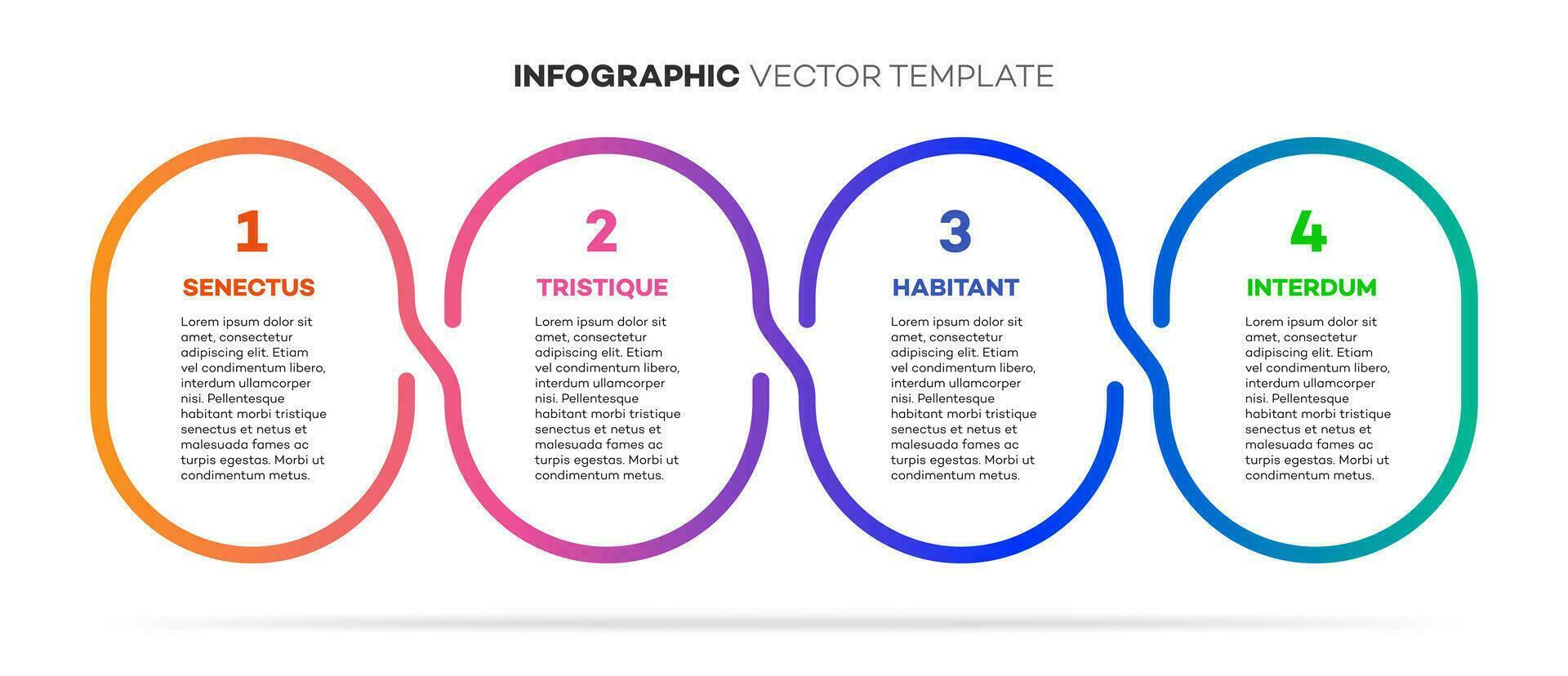 INFOGRAPHIC VECTOR TEMPLATE

1

SENECTUS

Lorem ipsum dolor sit amet, consectetur adipiscing elit. Etiam vel condimentum libero, interdum ullamcorper nisi. Pellentesque habitant morbi tristique senectus et netus et malesuada fames ac turpis egestas. Morbi ut condimentum metus.

2

TRISTIQUE

Lorem ipsum dolor sit amet, consectetur adipiscing elit. Etiam vel condimentum libero, interdum ullamcorper nisi. Pellentesque habitant morbi tristique senectus et netus et malesuada fames ac turpis egestas. Morbi ut condimentum metus.

3

HABITANT

Lorem ipsum dolor sit amet, consectetur adipiscing elit. Etiam vel condimentum libero, interdum ullamcorper nisi. Pellentesque habitant morbi tristique senectus et netus et malesuada fames ac turpis egestas. Morbi ut condimentum metus.

4

INTERDUM

Lorem ipsum dolor sit amet, consectetur adipiscing elit. Etiam vel condimentum libero, interdum ullamcorper nisi. Pellentesque habitant morbi tristique senectus et netus et malesuada fames ac turpis egestas. Morbi ut condimentum metus.