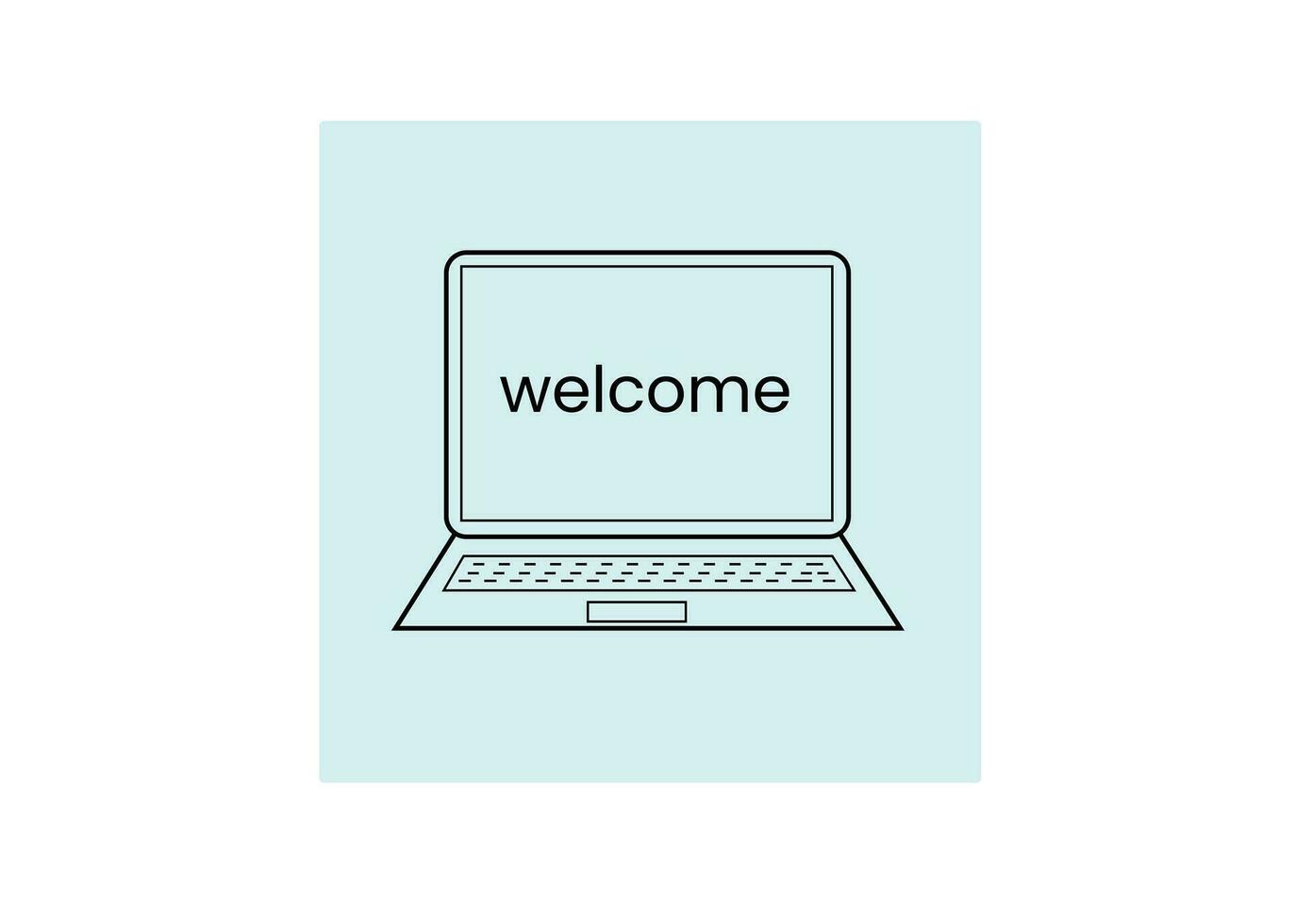 welcome