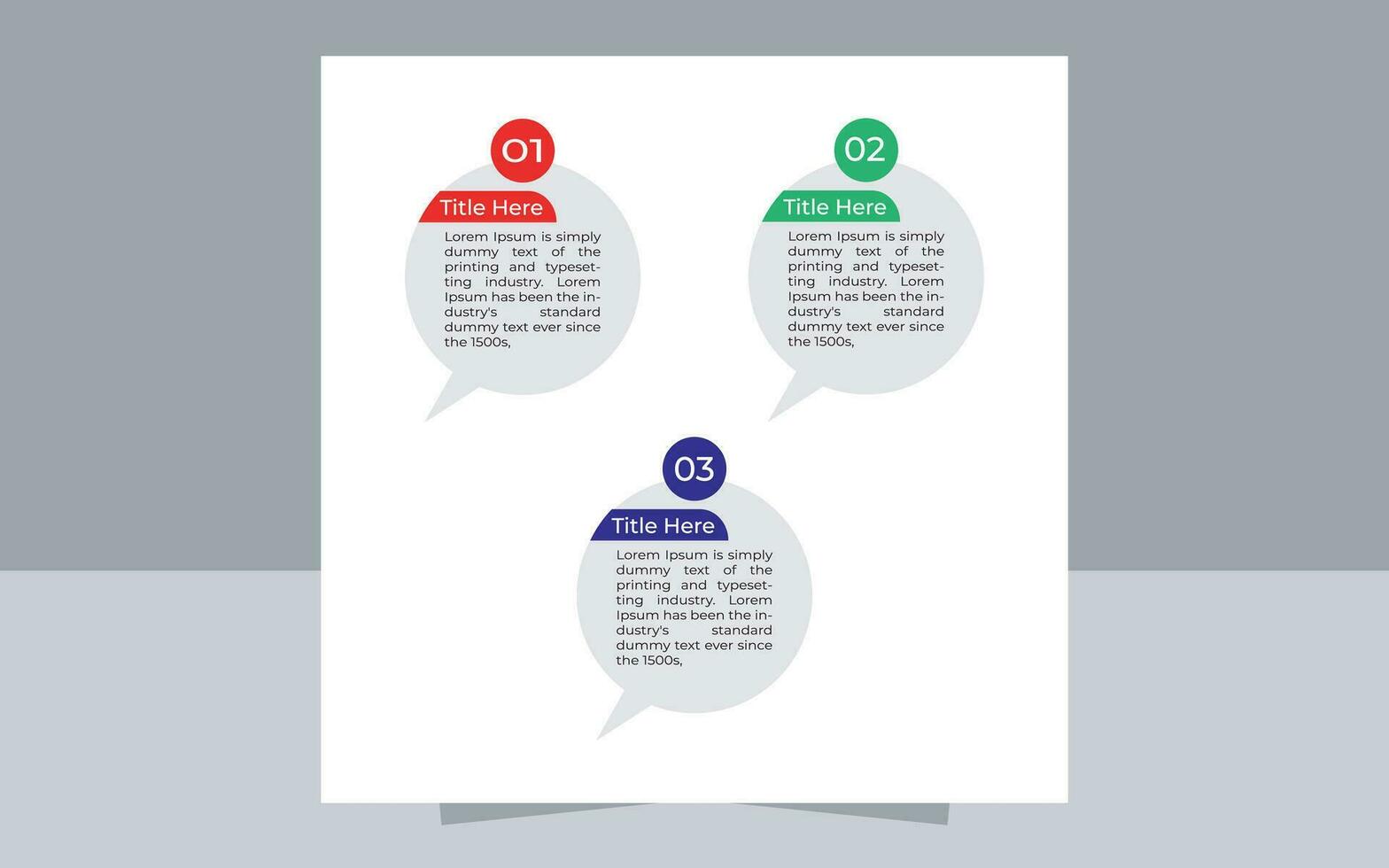 01

Title Here

Lorem Ipsum is simply dummy text of the printing and typesetting industry. Lorem Ipsum has been the industry's standard dummy text ever since the 1500s,

02

Title Here

Lorem Ipsum is simply dummy text of the printing and typesetting industry. Lorem Ipsum has been the industry's standard dummy text ever since the 1500s,

03

Title Here

Lorem Ipsum is simply dummy text of the printing and typesetting industry. Lorem Ipsum has been the industry's standard dummy text ever since the 1500s,