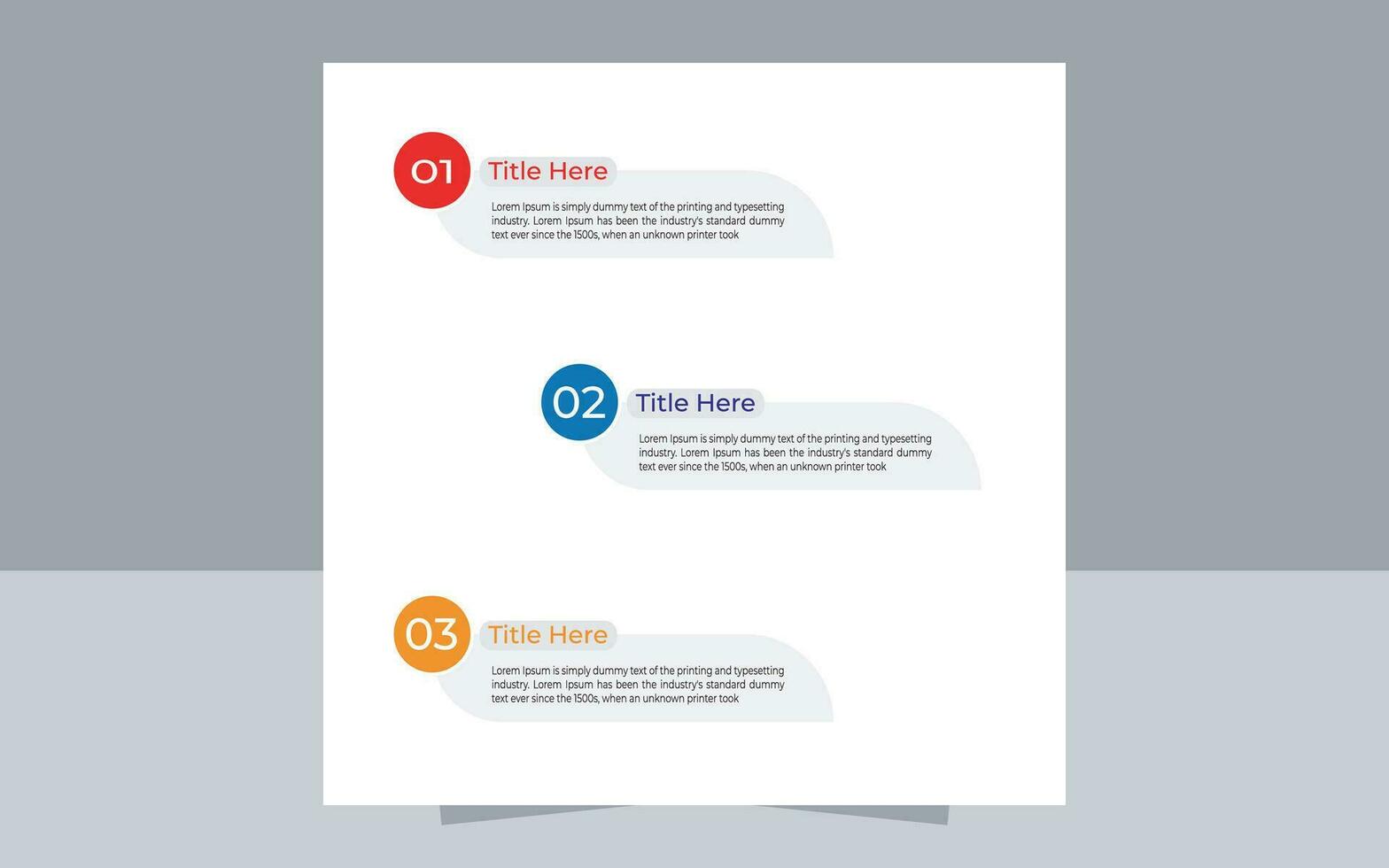 01 Title Here

Lorem Ipsum is simply dummy text of the printing and typesetting industry. Lorem Ipsum has been the industry's standard dummy text ever since the 1500s, when an unknown printer took

02 Title Here

Lorem Ipsum is simply dummy text of the printing and typesetting industry. Lorem Ipsum has been the industry's standard dummy text ever since the 1500s, when an unknown printer took

03 Title Here

Lorem Ipsum is simply dummy text of the printing and typesetting industry. Lorem Ipsum has been the industry's standard dummy text ever since the 1500s, when an unknown printer took