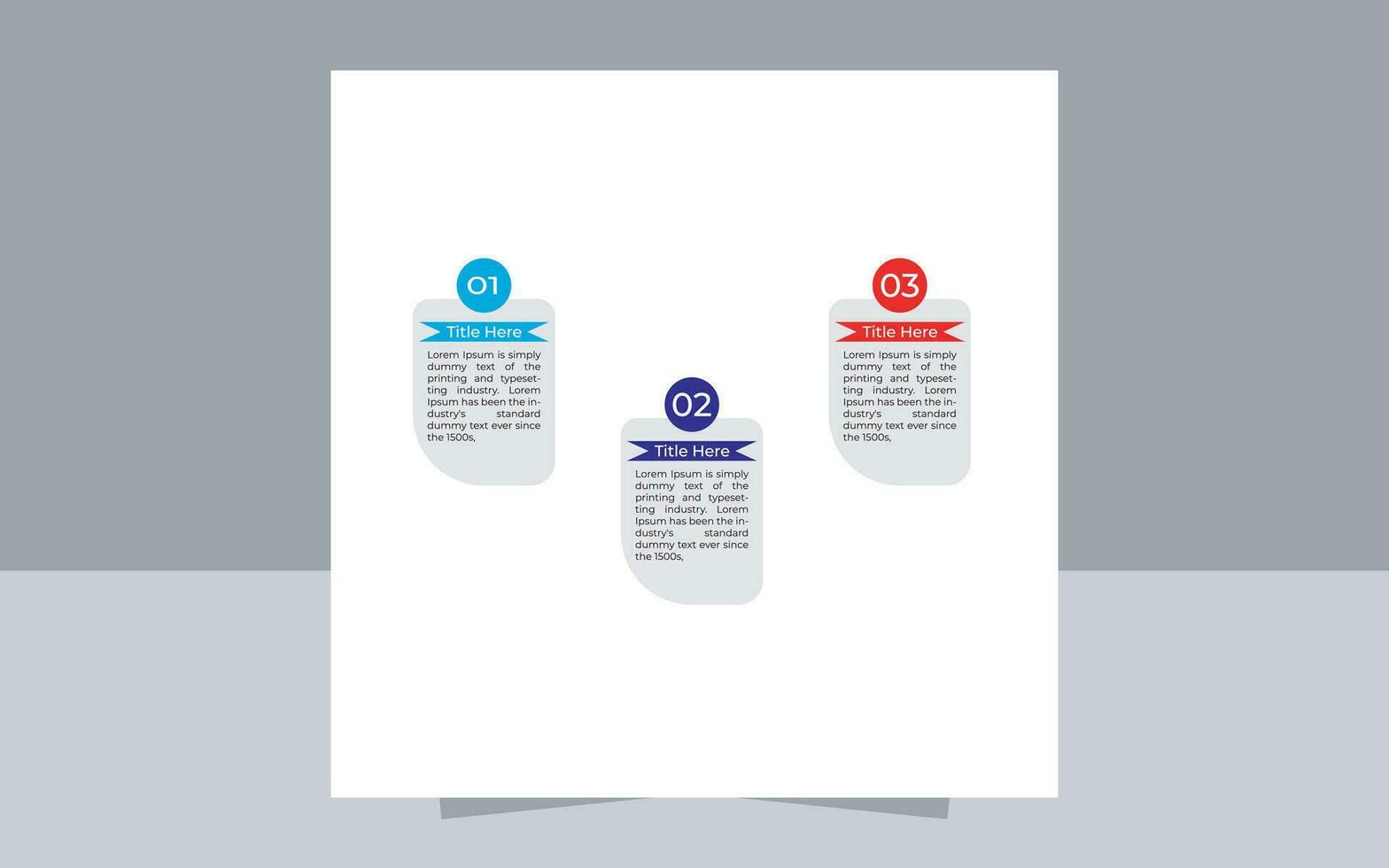 01

Title Here

Lorem Ipsum is simply dummy text of the printing and typesetting industry. Lorem Ipsum has been the industry's standard dummy text ever since the 1500s,

02

Title Here

Lorem Ipsum is simply dummy text of the printing and typesetting industry. Lorem Ipsum has been the industry's standard dummy text ever since the 1500s,

03

Title Here

Lorem Ipsum is simply dummy text of the printing and typesetting industry. Lorem Ipsum has been the industry's standard dummy text ever since the 1500s,