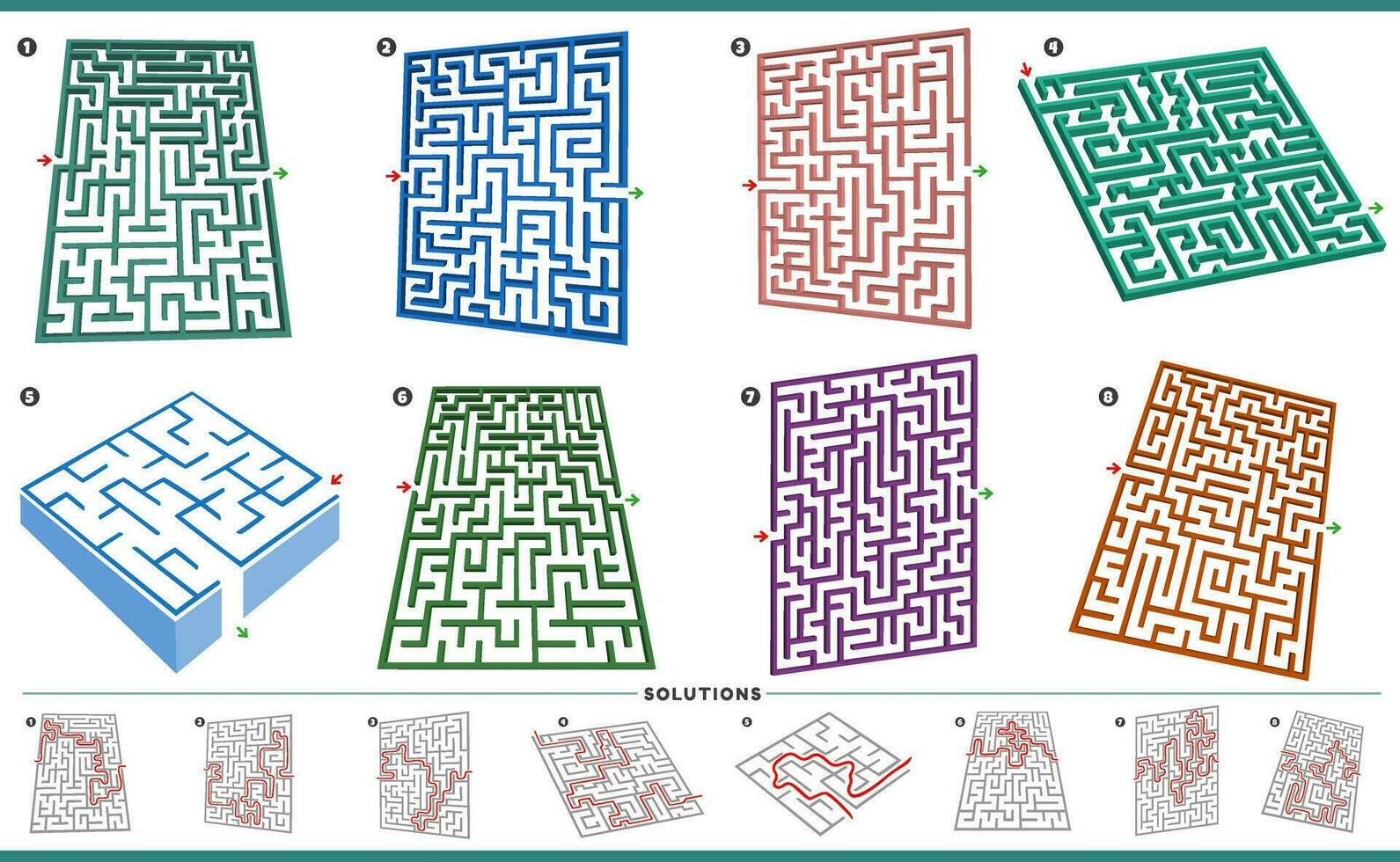 1

2

3

4

5

6

7

8

SOLUTIONS

1

2

3

4

5

6

7

8