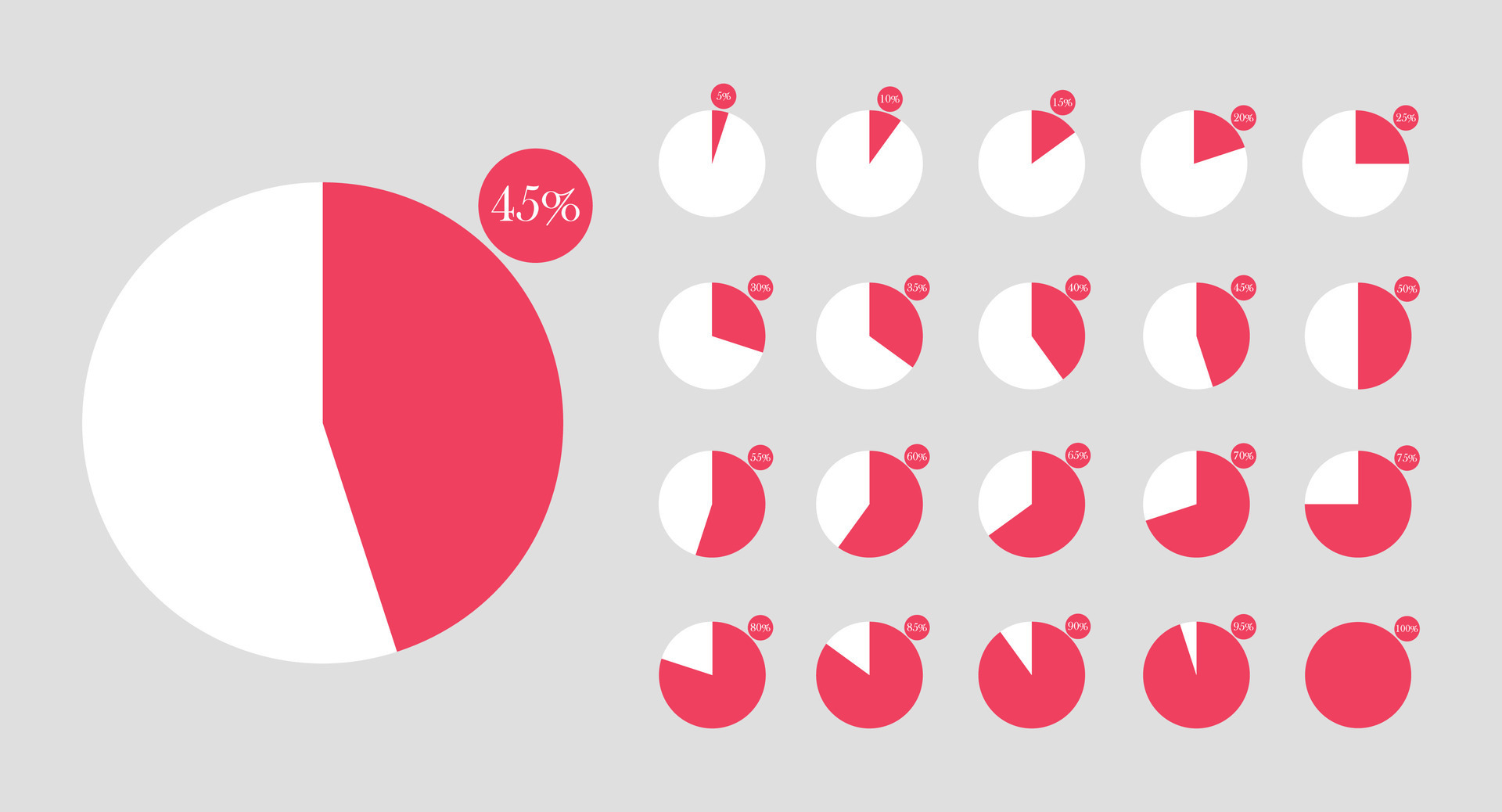 45%

5%
10%
15%
20%
25%

30%
35%
40%
45%
50%

55%
60%
65%
70%
75%

80%
85%
90%
95%
100%